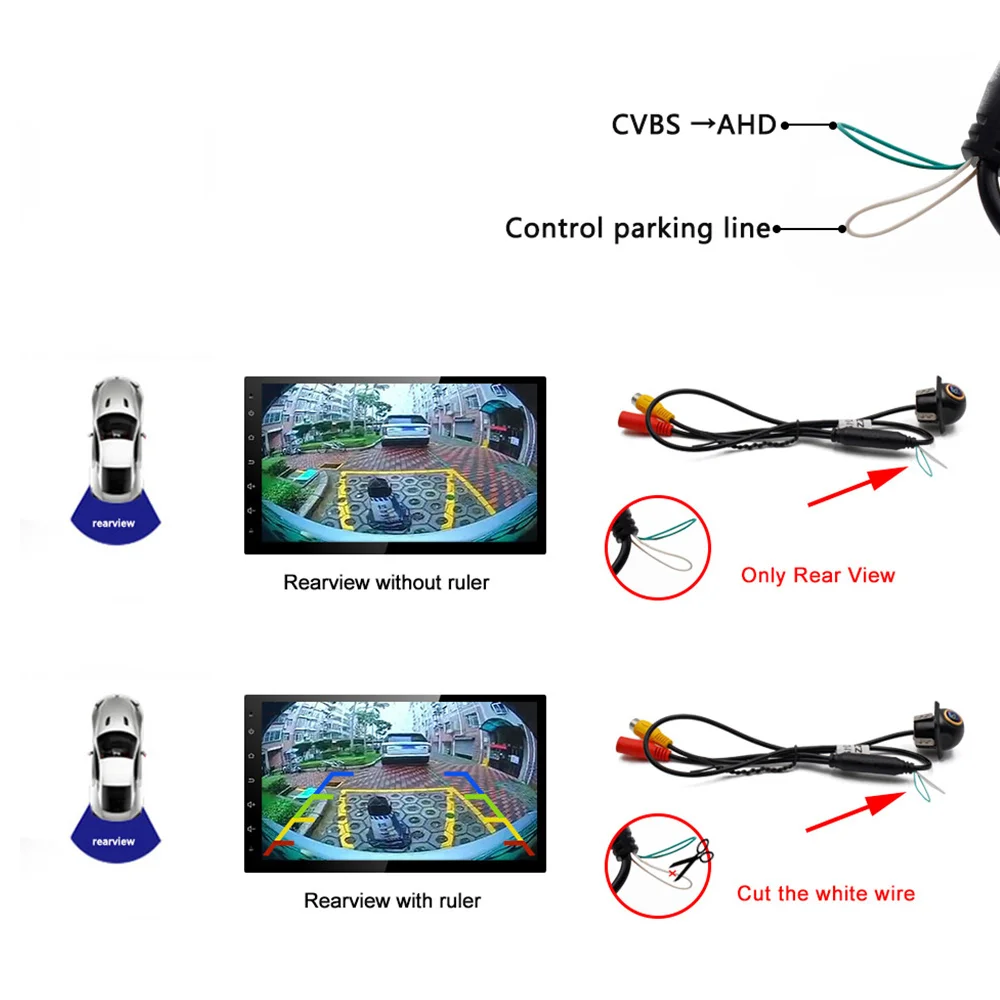 CVBS →AHD

Control parking line

rearview

Rearview without ruler

Only Rear View

rearview

Rearview with ruler

Cut the white wire