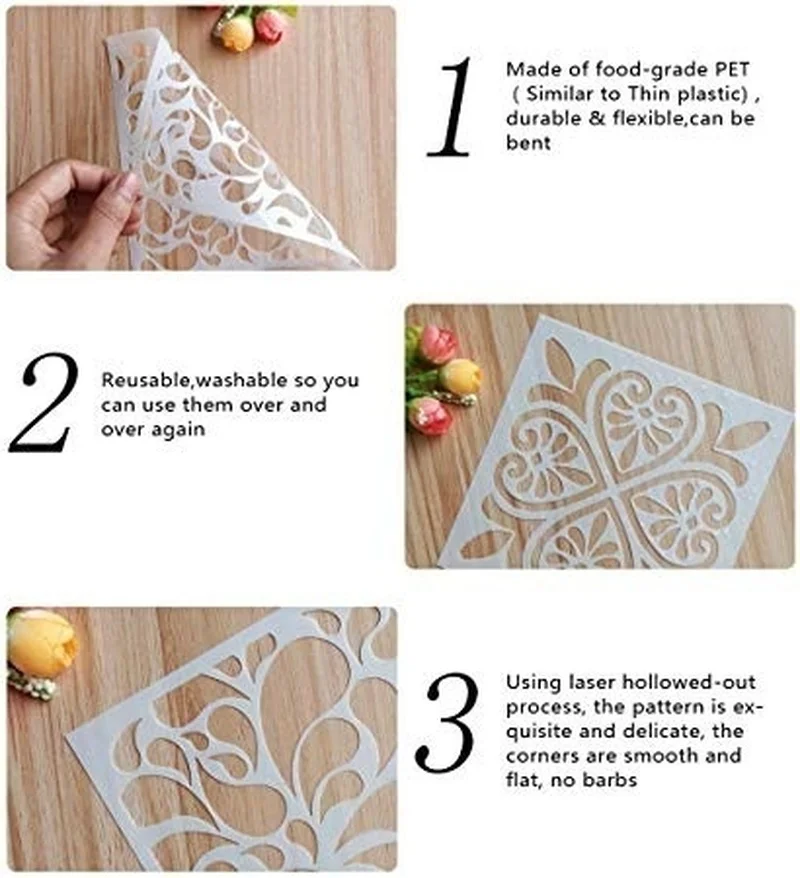 1

Made of food-grade PET ( Similar to Thin plastic) , durable & flexible,can be bent

2

Reusable,washable so you can use them over and over again

3

Using laser hollowed-out process, the pattern is exquisite and delicate, the corners are smooth and flat, no barbs