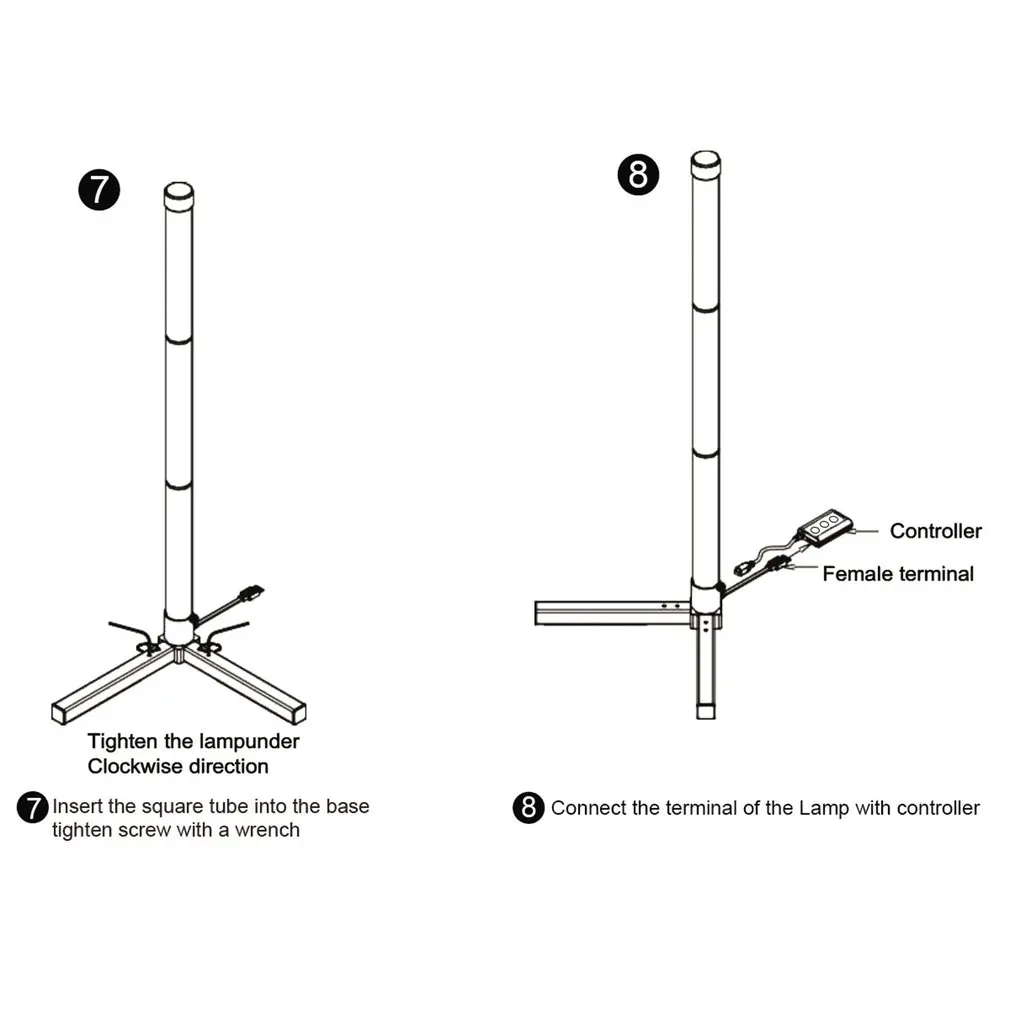 7

Tighten the lampunder
Clockwise direction

7 Insert the square tube into the base
tighten screw with a wrench

8

Controller

Female terminal

8 Connect the terminal of the Lamp with controller