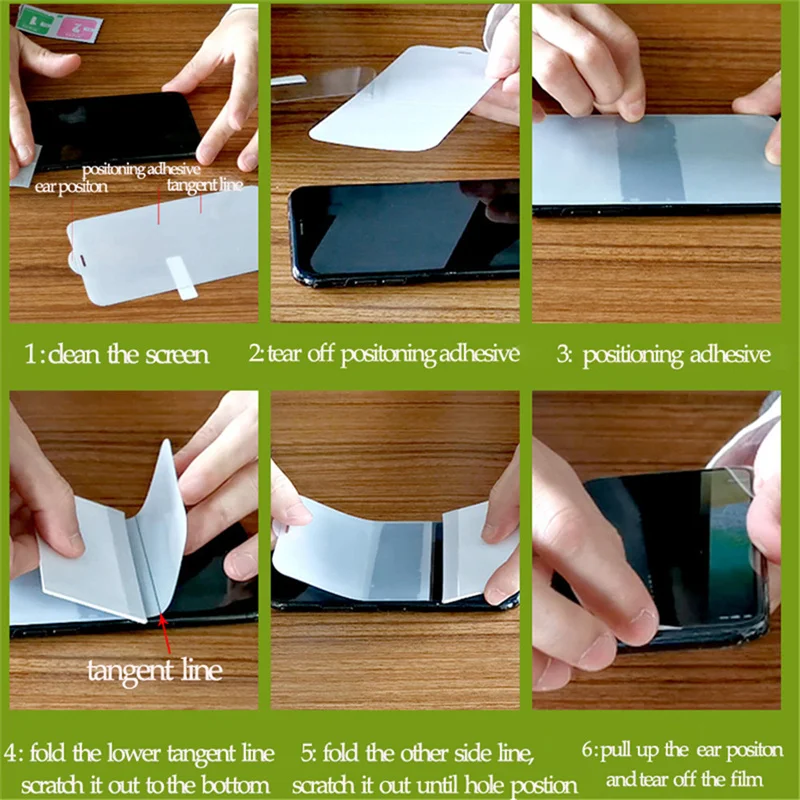 positoning adhesive
ear positon
tangent line

1: clean the screen

2: tear off positoning adhesive

3: positioning adhesive

tangent line

4: fold the lower tangent line scratch it out to the bottom

5: fold the other side line, scratch it out until hole postion

6: pull up the ear positon and tear off the film