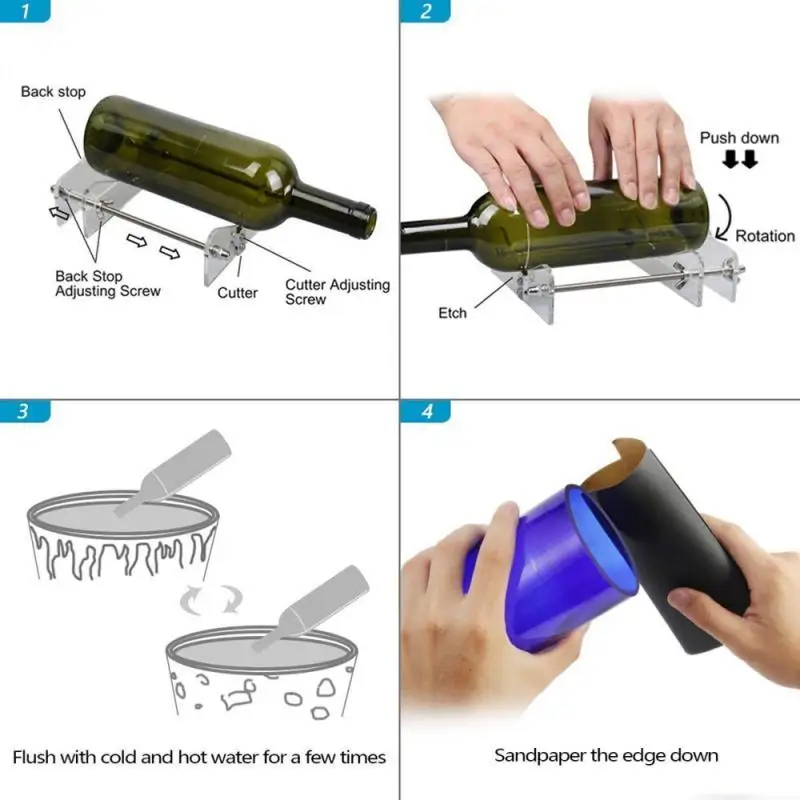 1

Back stop

Back Stop Adjusting Screw

Cutter

Cutter Adjusting Screw

2

Push down

Rotation

Etch

3

Flush with cold and hot water for a few times

4

Sandpaper the edge down