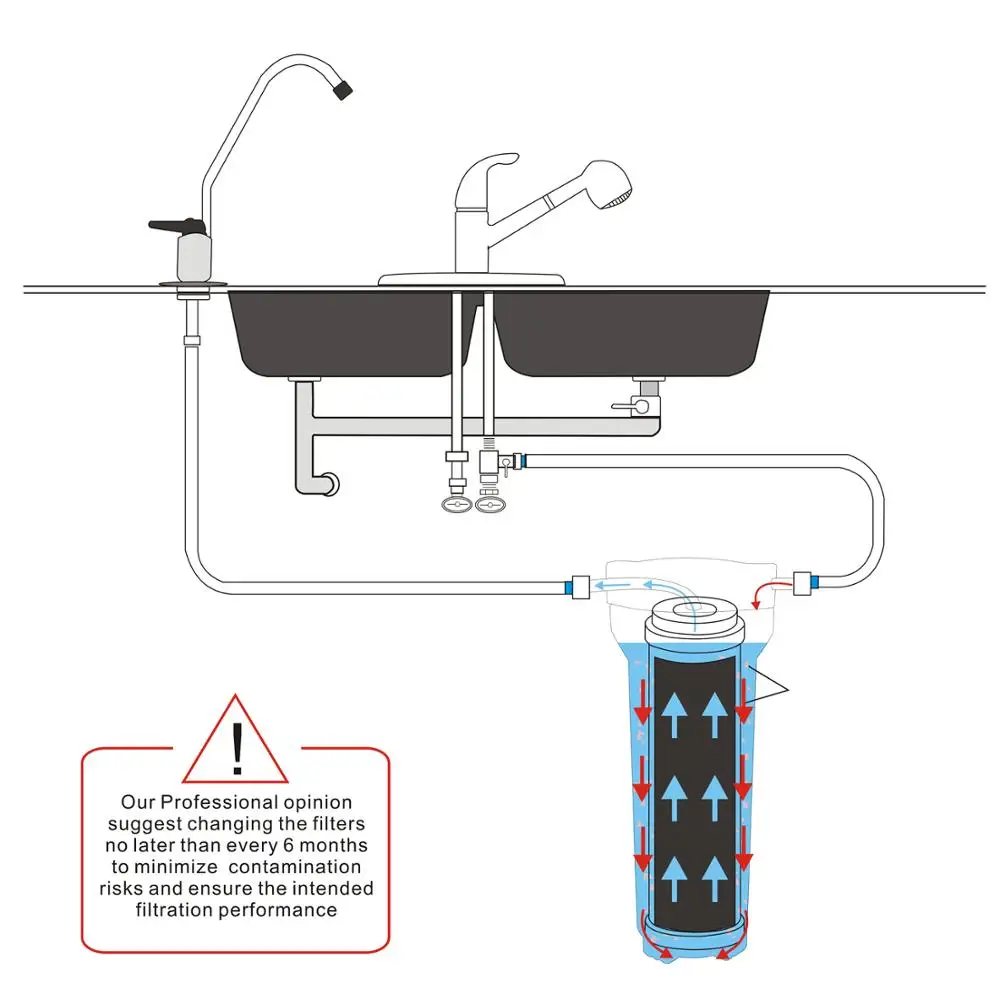 !

Our Professional opinion suggest changing the filters no later than every 6 months to minimize contamination risks and ensure the intended filtration performance