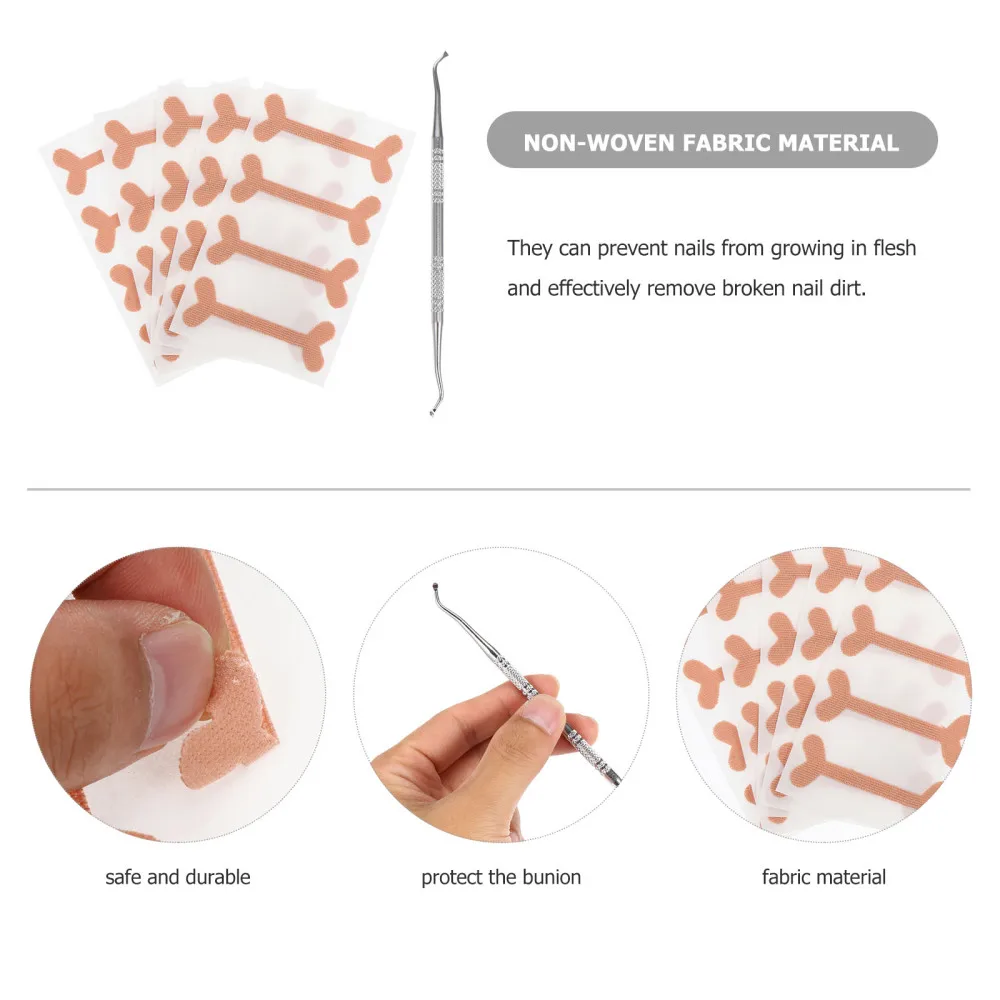 NON-WOVEN FABRIC MATERIAL

They can prevent nails from growing in flesh and effectively remove broken nail dirt.

safe and durable

protect the bunion

fabric material