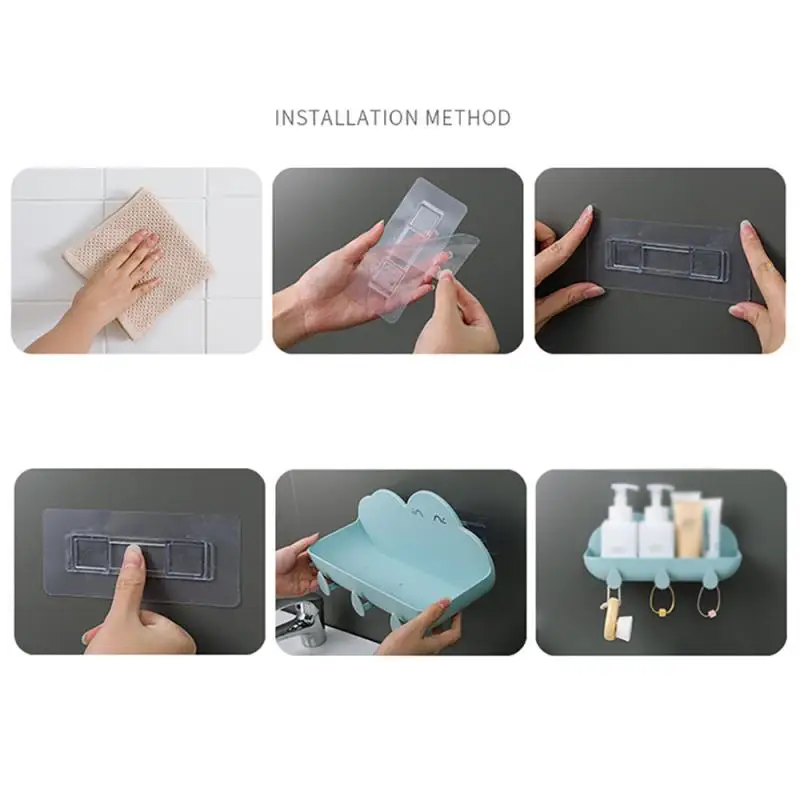 INSTALLATION METHOD