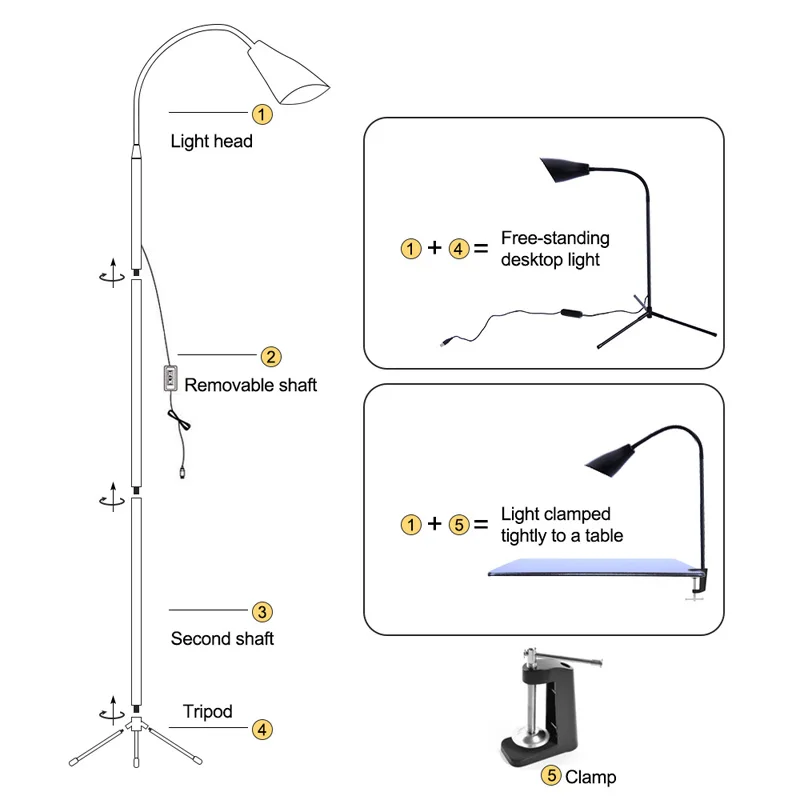 1 Light head

2 Removable shaft

3 Second shaft

Tripod 4

1 + 4 = Free-standing desktop light

1 + 5 = Light clamped tightly to a table

5 Clamp