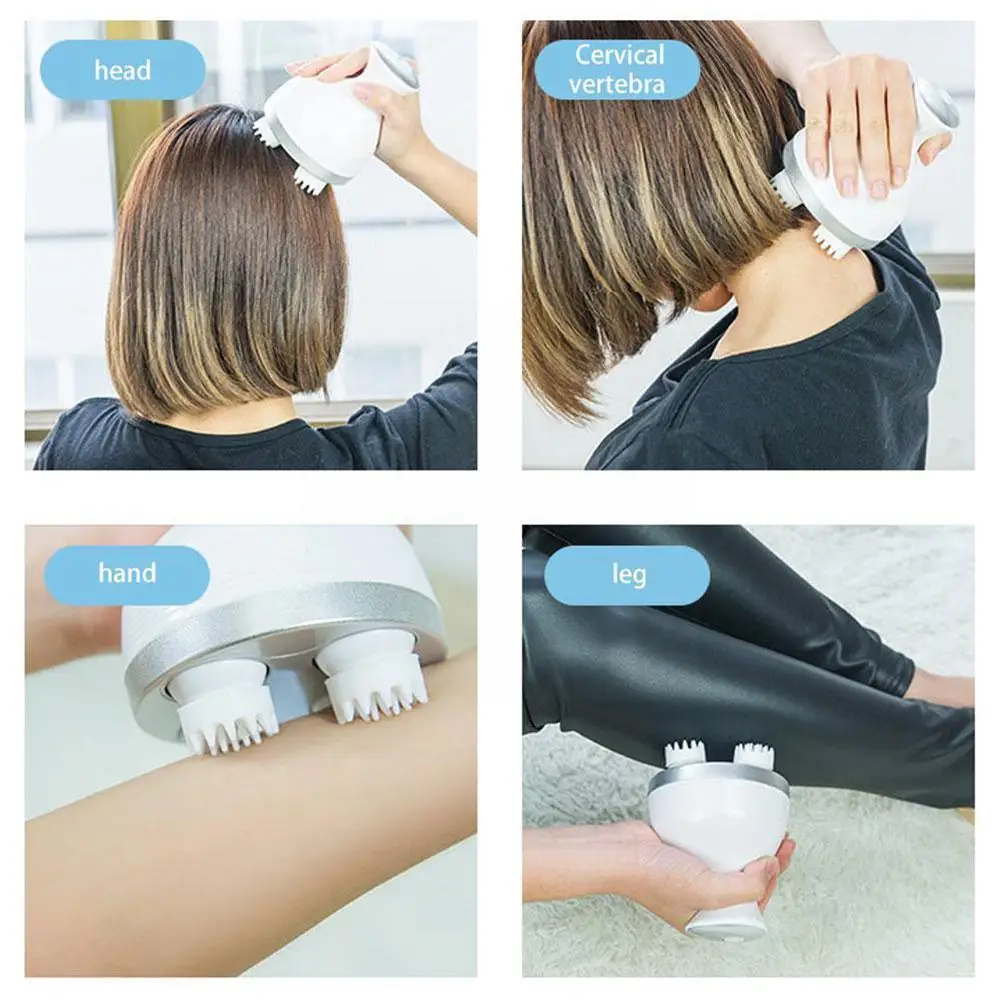 head

Cervical vertebra

hand

leg