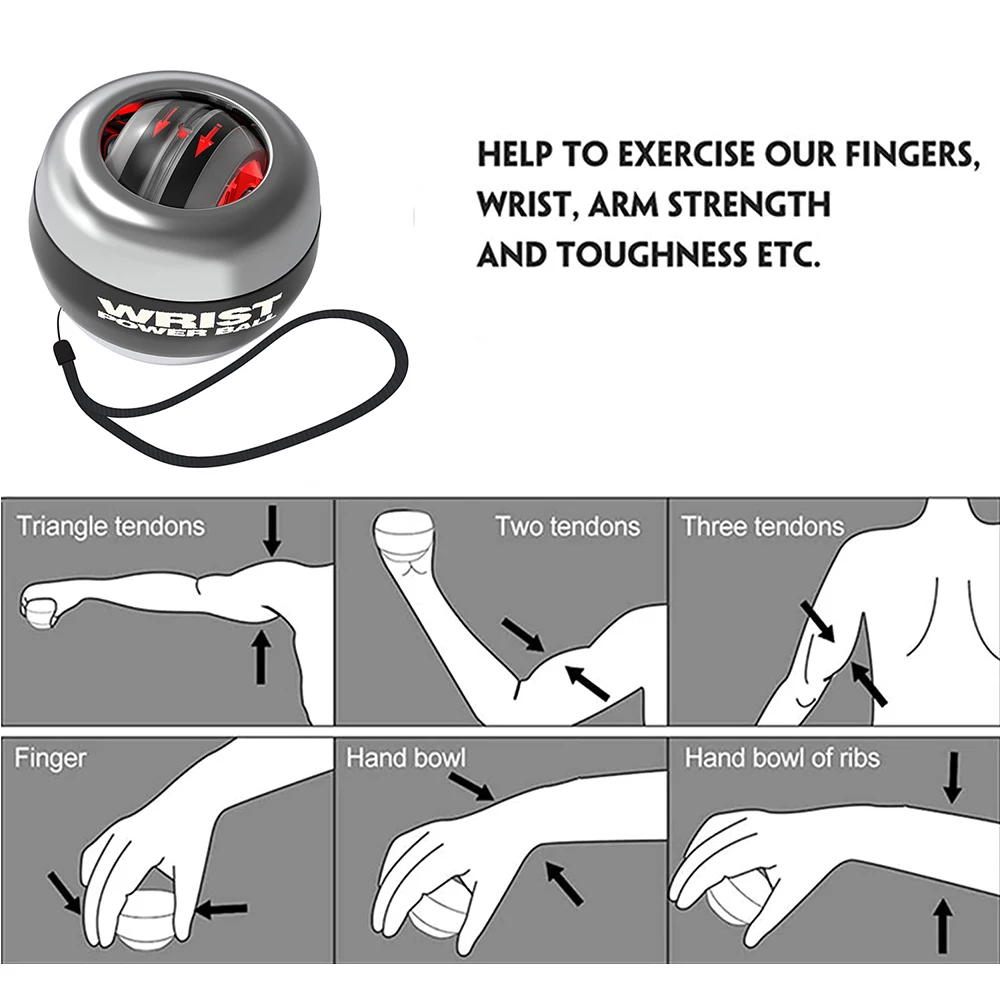 WRIST
POWER BALL

HELP TO EXERCISE OUR FINGERS, WRIST, ARM STRENGTH AND TOUGHNESS ETC.

Triangle tendons

Two tendons

Three tendons

Finger

Hand bowl

Hand bowl of ribs