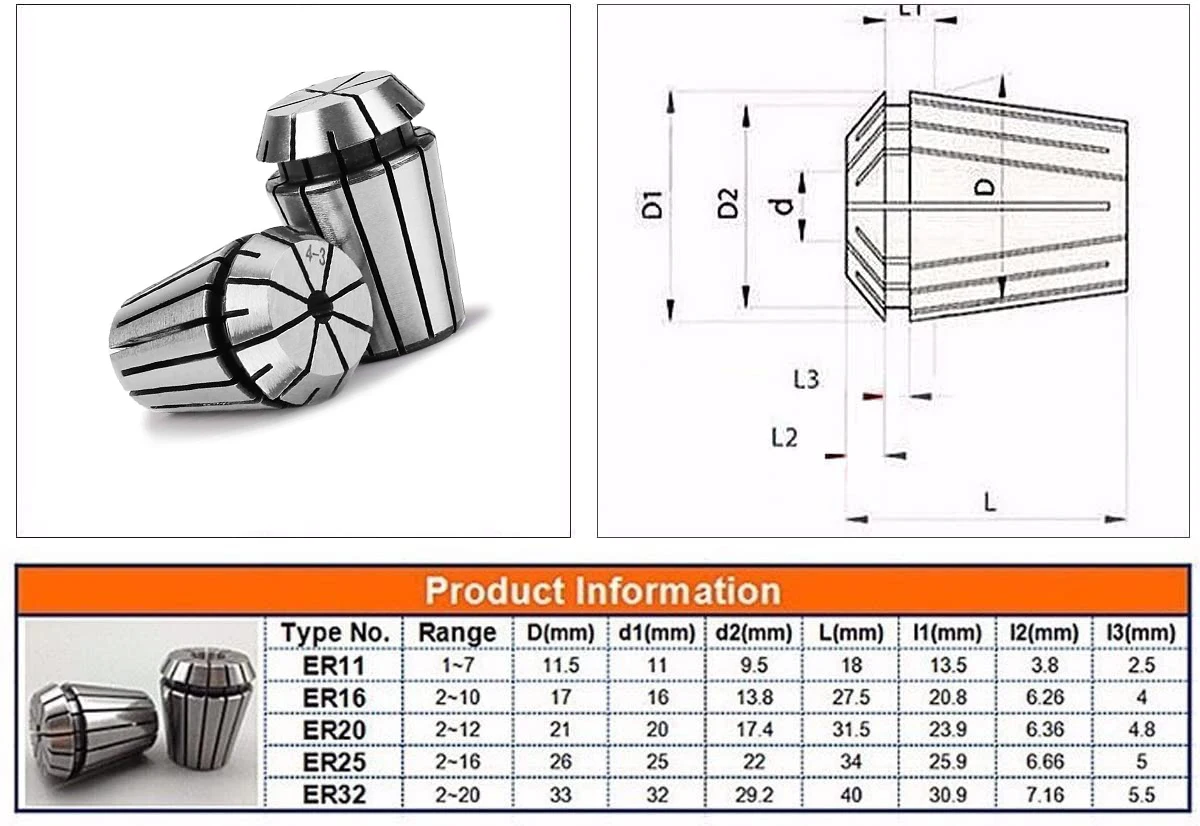 4-3

L1

D1

D2

d

D

L3

L2

L

Product Information

| Type No. | Range | D(mm) | d1(mm) | d2(mm) | L(mm) | l1(mm) | l2(mm) | l3(mm) |
|---|---|---|---|---|---|---|---|---|
| ER11 | 1~7 | 11.5 | 11 | 9.5 | 18 | 13.5 | 3.8 | 2.5 |
| ER16 | 2~10 | 17 | 16 | 13.8 | 27.5 | 20.8 | 6.26 | 4 |
| ER20 | 2~12 | 21 | 20 | 17.4 | 31.5 | 23.9 | 6.36 | 4.8 |
| ER25 | 2~16 | 26 | 25 | 22 | 34 | 25.9 | 6.66 | 5 |
| ER32 | 2~20 | 33 | 32 | 29.2 | 40 | 30.9 | 7.16 | 5.5 |