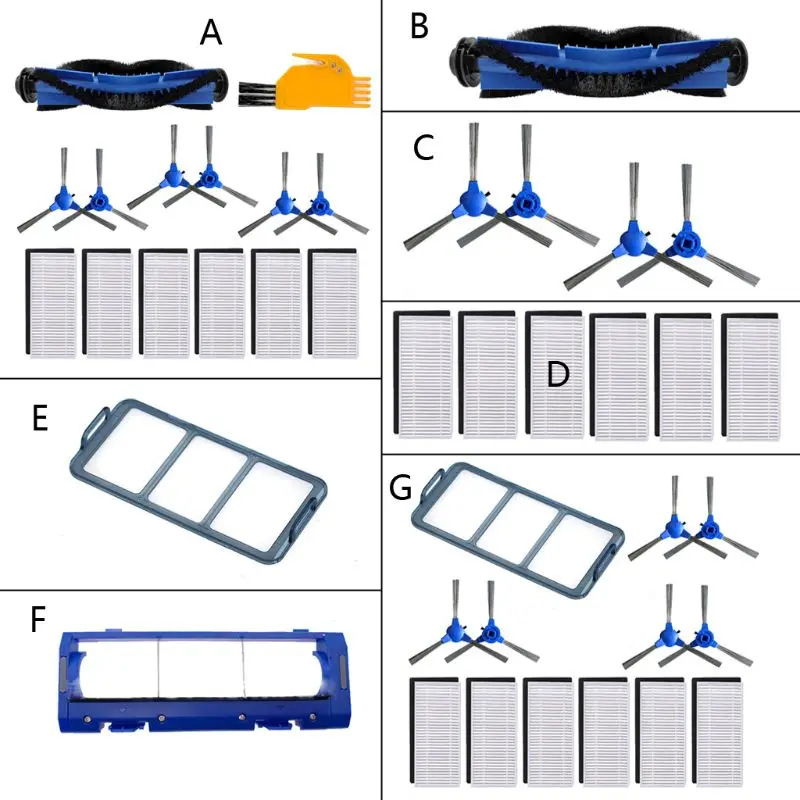 A

B

C

D

E

F

G