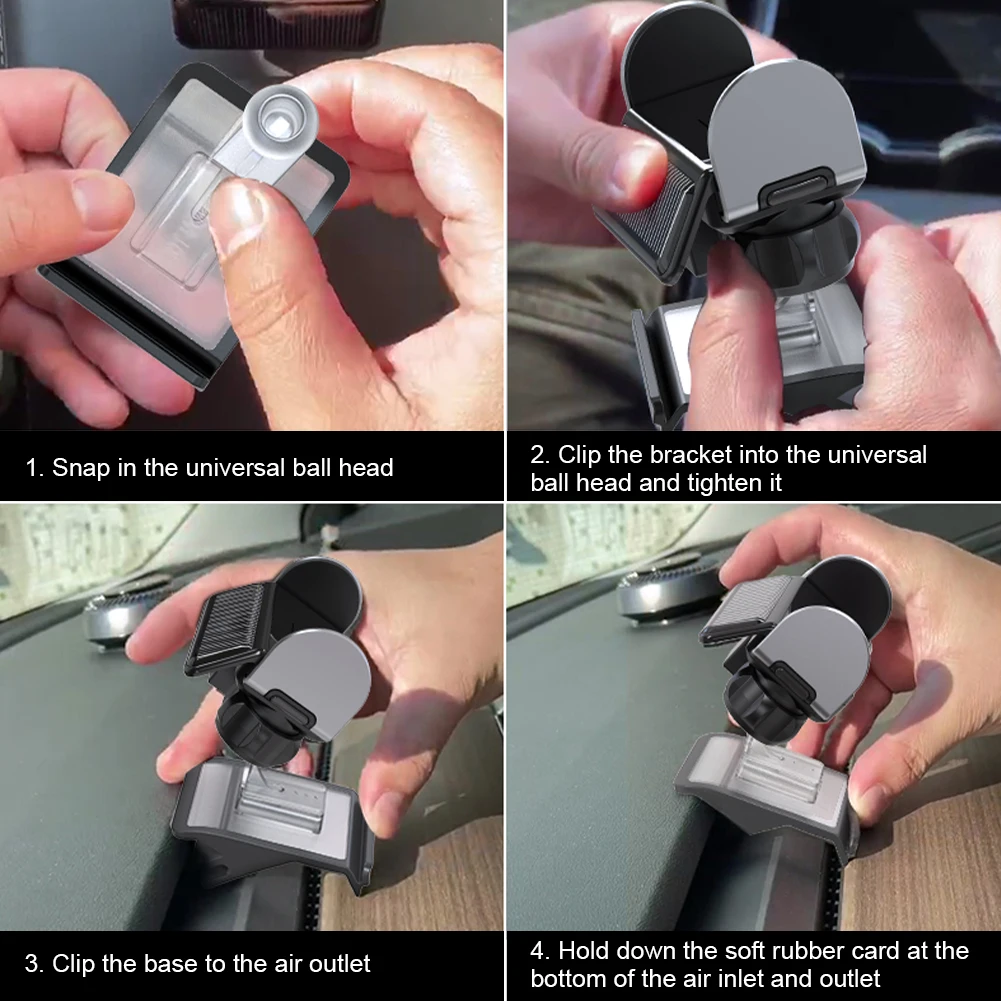 1. Snap in the universal ball head

2. Clip the bracket into the universal ball head and tighten it

3. Clip the base to the air outlet

4. Hold down the soft rubber card at the bottom of the air inlet and outlet