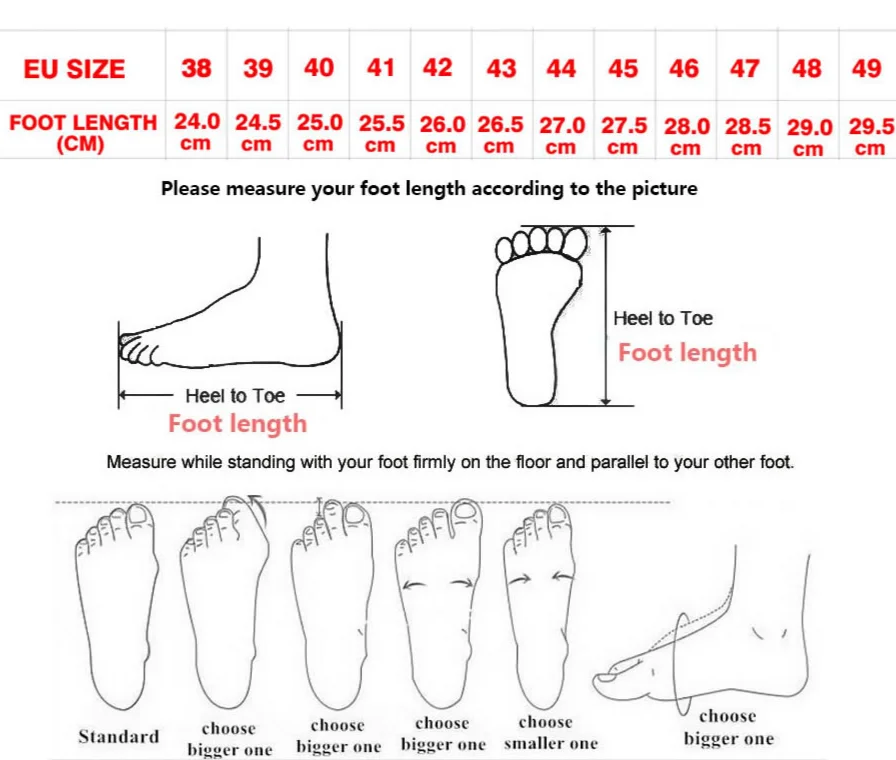 | EU SIZE | 38 | 39 | 40 | 41 | 42 | 43 | 44 | 45 | 46 | 47 | 48 | 49 |
|---|---|---|---|---|---|---|---|---|---|---|---|---|
| FOOT LENGTH (CM) | 24.0 cm | 24.5 cm | 25.0 cm | 25.5 cm | 26.0 cm | 26.5 cm | 27.0 cm | 27.5 cm | 28.0 cm | 28.5 cm | 29.0 cm | 29.5 cm |

Please measure your foot length according to the picture

Heel to Toe
Foot length

Heel to Toe
Foot length

Measure while standing with your foot firmly on the floor and parallel to your other foot.

Standard

choose bigger one

choose bigger one

choose bigger one

choose smaller one

choose bigger one