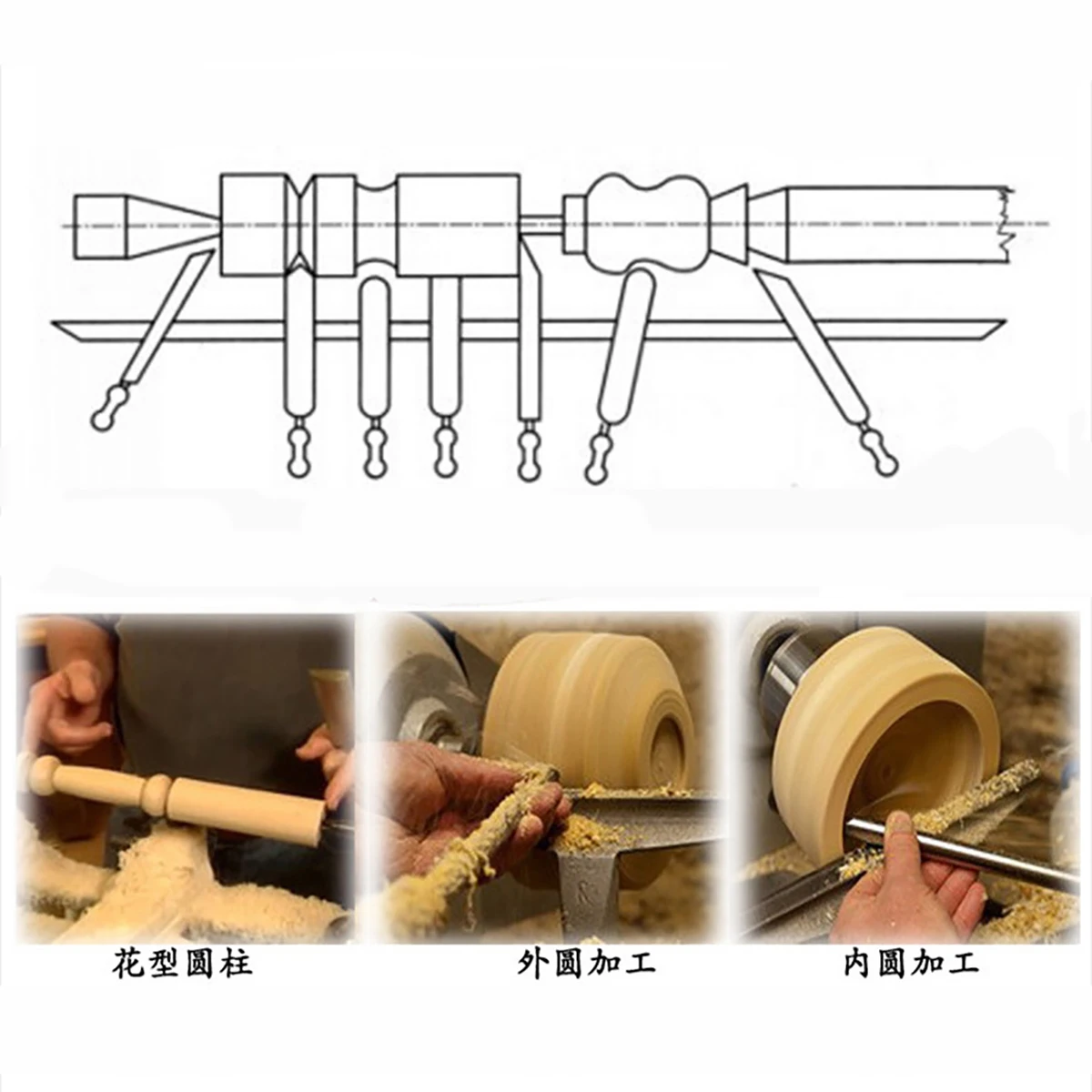 花型圆柱

外圆加工

内圆加工