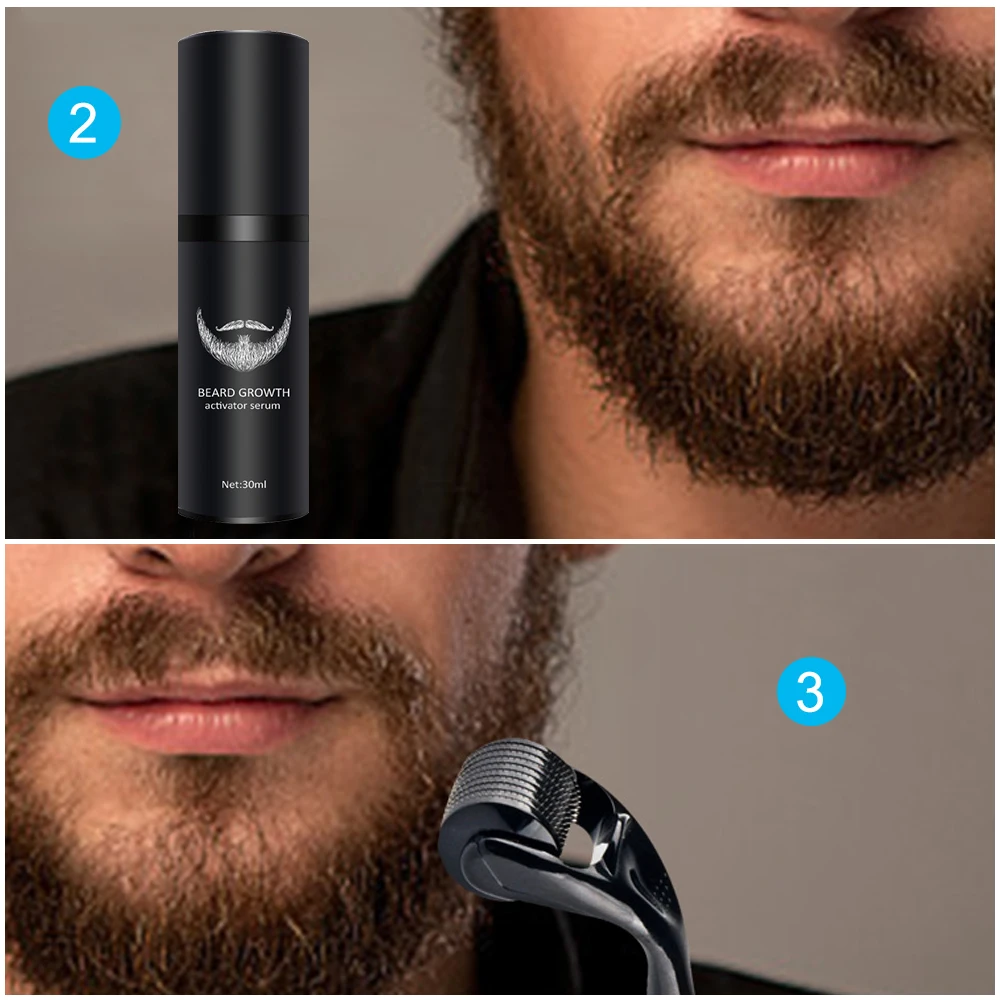 2

BEARD GROWTH
activator serum

Net:30ml

3