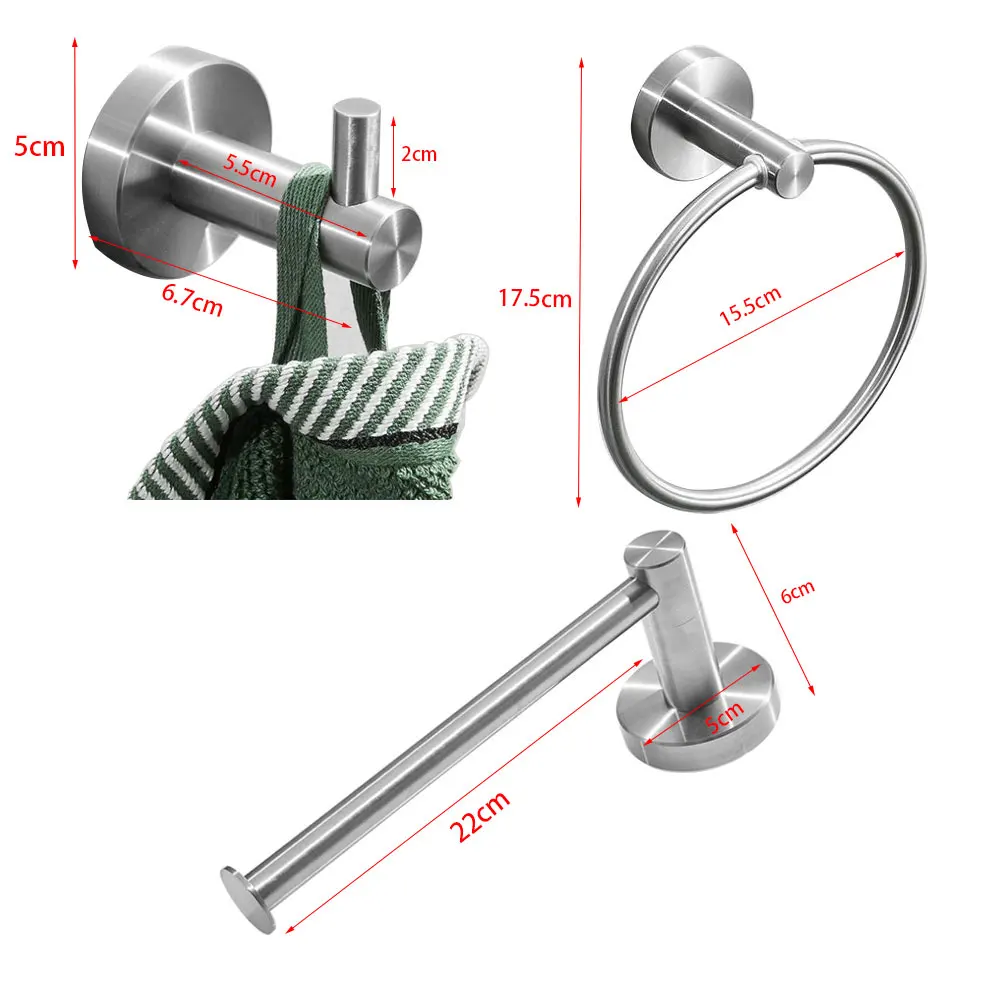 5cm
5.5cm
2cm
6.7cm
17.5cm
15.5cm
6cm
5cm
22cm