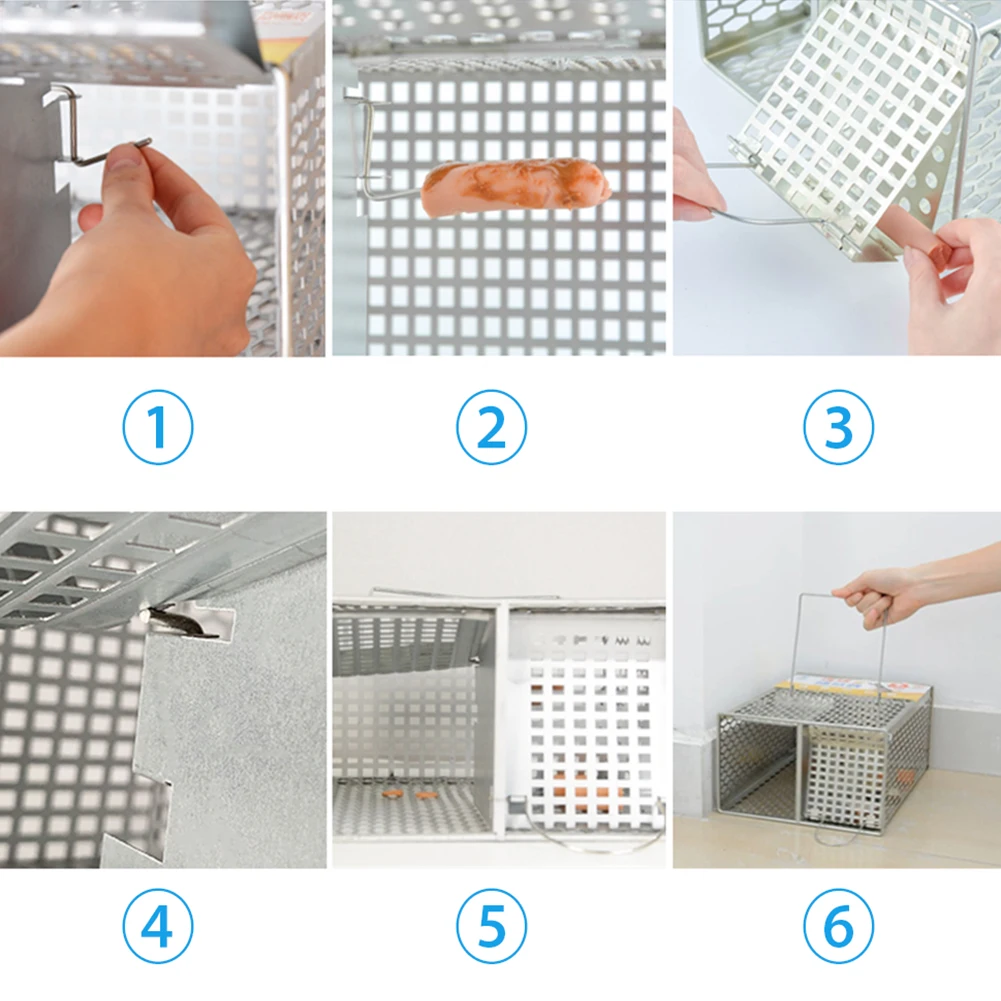 1

2

3

4

5

6