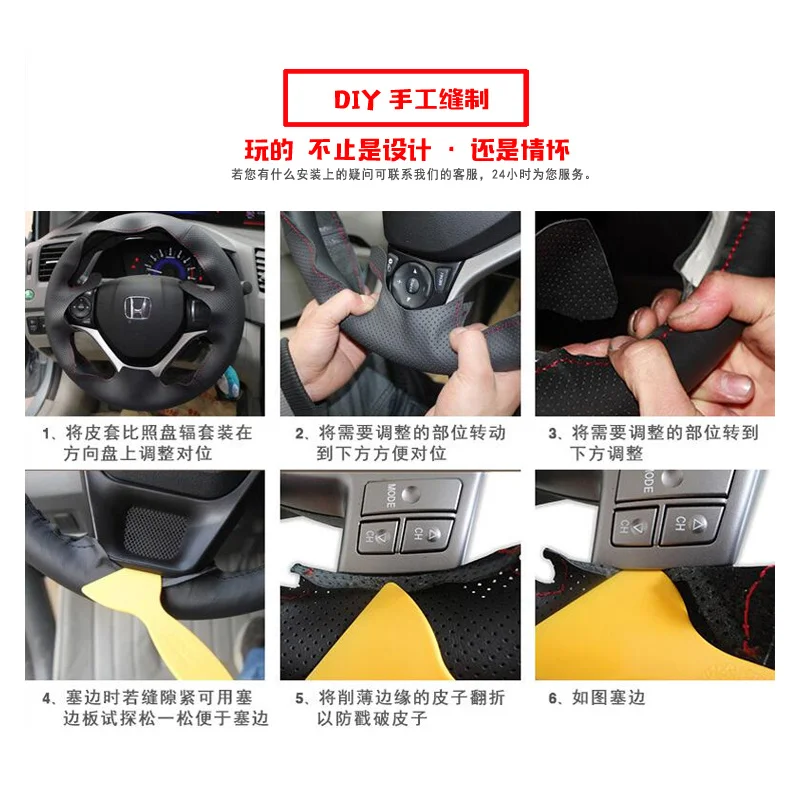 DIY 手工缝制

玩的 不止是设计 · 还是情怀

若您有什么安装上的疑问可联系我们的客服，24小时为您服务。

1、将皮套比照盘辐套装在方向盘上调整对位

2、将需要调整的部位转动到下方方便对位

3、将需要调整的部位转到下方调整

MODE

CH

CH

MODE

CH

CH

4、塞边时若缝隙紧可用塞边板试探松一松便于塞边

5、将削薄边缘的皮子翻折以防戳破皮子

6、如图塞边