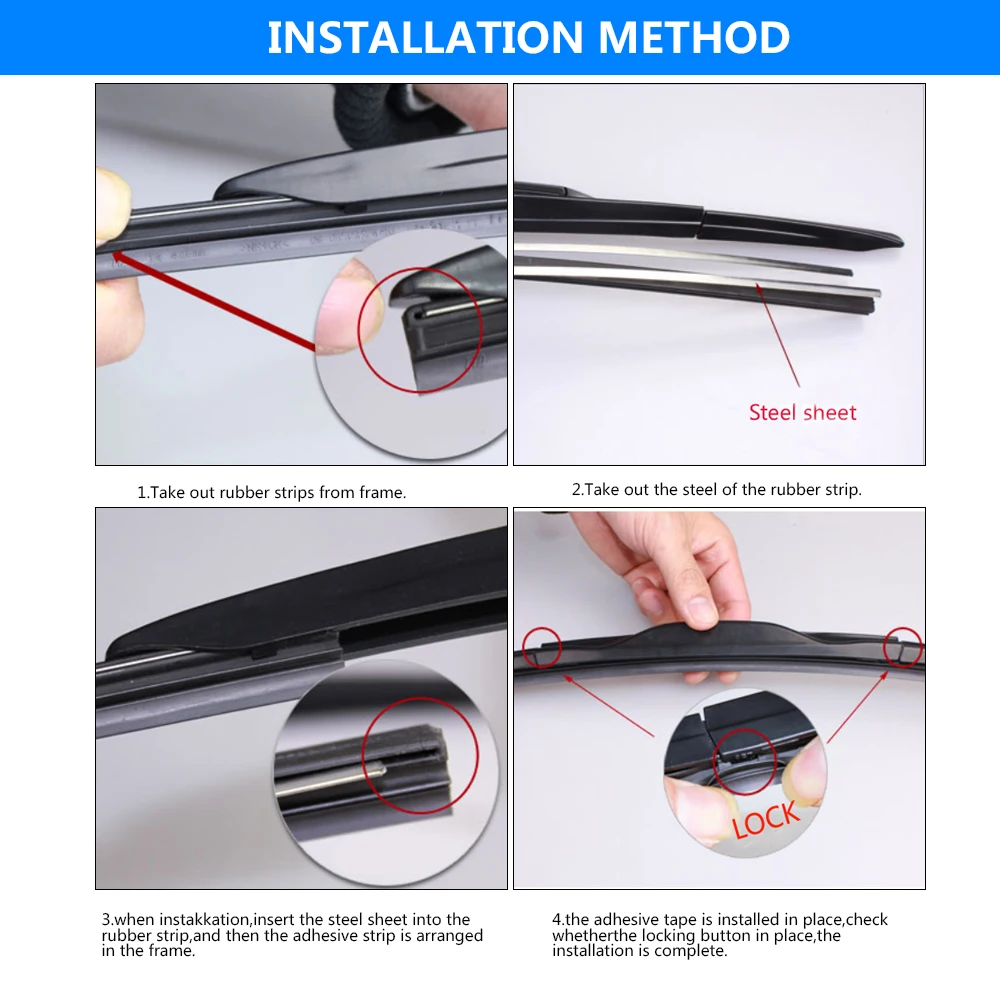 INSTALLATION METHOD

Steel sheet

1.Take out rubber strips from frame.

2.Take out the steel of the rubber strip.

LOCK

3.when instakkation,insert the steel sheet into the rubber strip,and then the adhesive strip is arranged in the frame.

4.the adhesive tape is installed in place,check whetherthe locking button in place,the installation is complete.