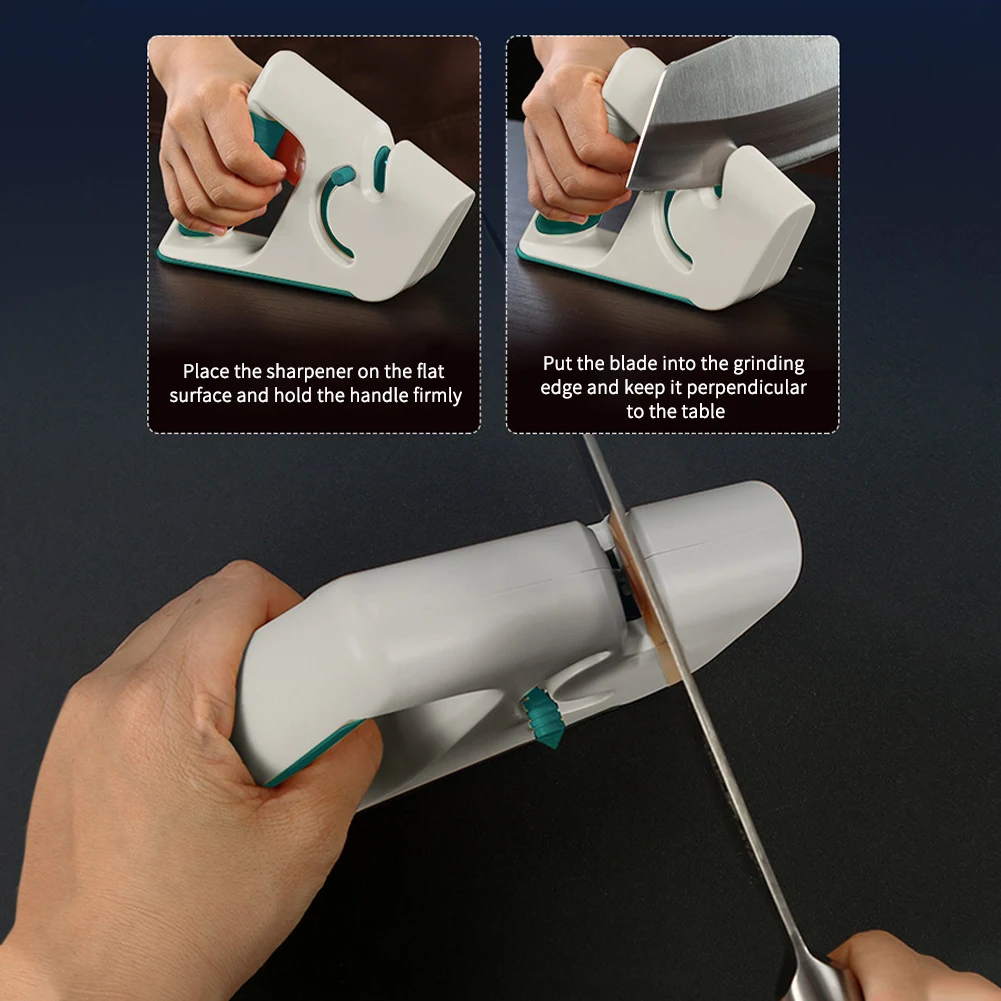 Place the sharpener on the flat surface and hold the handle firmly

Put the blade into the grinding edge and keep it perpendicular to the table