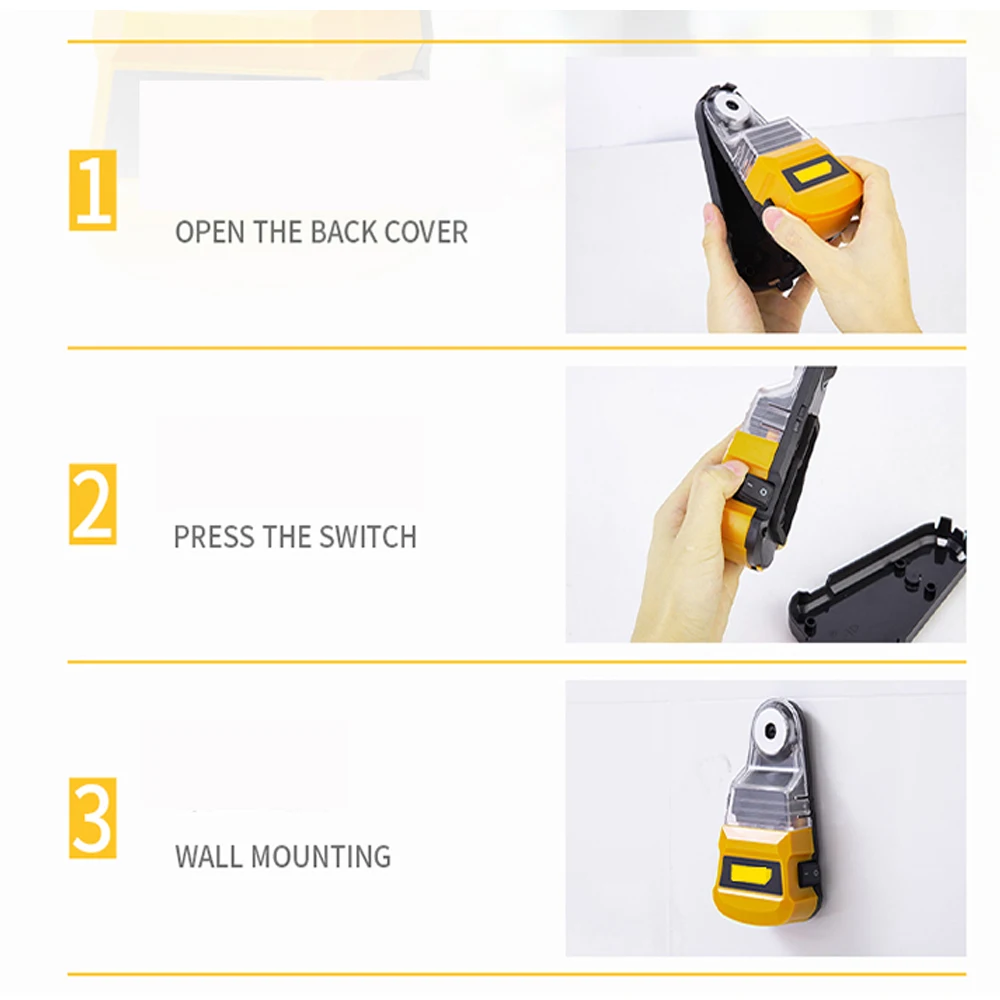 1

OPEN THE BACK COVER

2

PRESS THE SWITCH

3

WALL MOUNTING