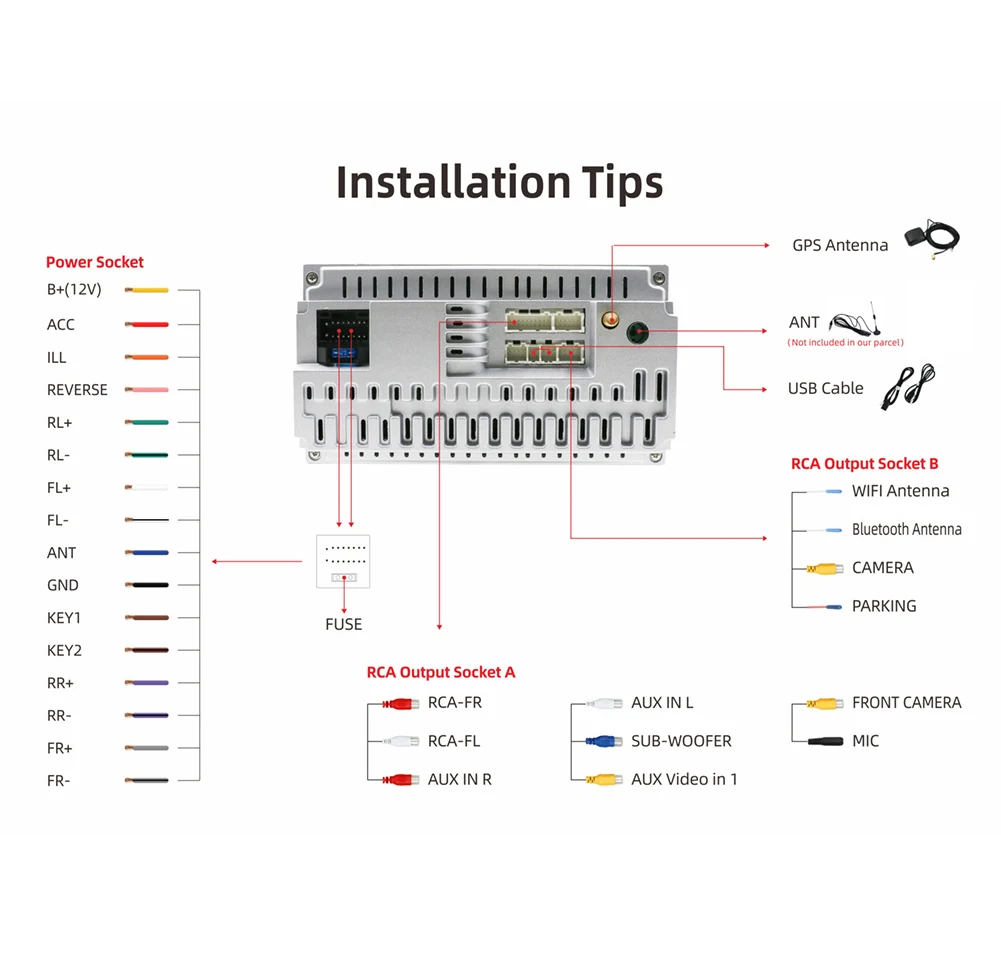 Installation Tips

Power Socket
B+(12V)
ACC
ILL
REVERSE
RL+
RL-
FL+
FL-
ANT
GND
KEY1
KEY2
RR+
RR-
FR+
FR-

FUSE

GPS Antenna

ANT
(Not included in our parcel)

USB Cable

RCA Output Socket B
WIFI Antenna
Bluetooth Antenna
CAMERA
PARKING

RCA Output Socket A
RCA-FR
RCA-FL
AUX IN R

AUX IN L
SUB-WOOFER
AUX Video in 1

FRONT CAMERA
MIC