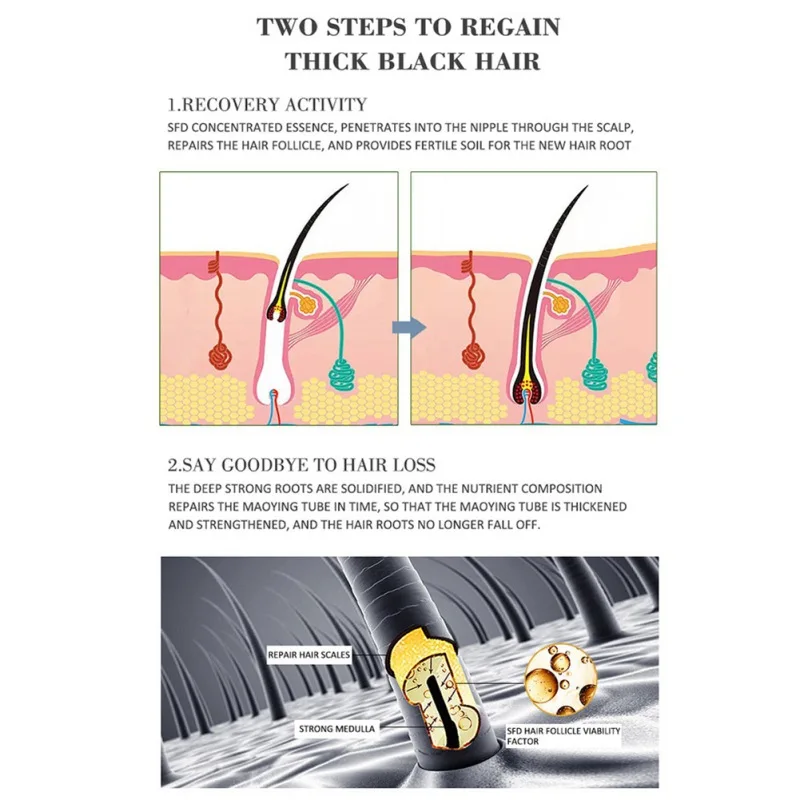 TWO STEPS TO REGAIN
THICK BLACK HAIR

1.RECOVERY ACTIVITY
SFD CONCENTRATED ESSENCE, PENETRATES INTO THE NIPPLE THROUGH THE SCALP, REPAIRS THE HAIR FOLLICLE, AND PROVIDES FERTILE SOIL FOR THE NEW HAIR ROOT

2.SAY GOODBYE TO HAIR LOSS
THE DEEP STRONG ROOTS ARE SOLIDIFIED, AND THE NUTRIENT COMPOSITION REPAIRS THE MAOYING TUBE IN TIME, SO THAT THE MAOYING TUBE IS THICKENED AND STRENGTHENED, AND THE HAIR ROOTS NO LONGER FALL OFF.

REPAIR HAIR SCALES
STRONG MEDULLA
SFD HAIR FOLLICLE VIABILITY FACTOR