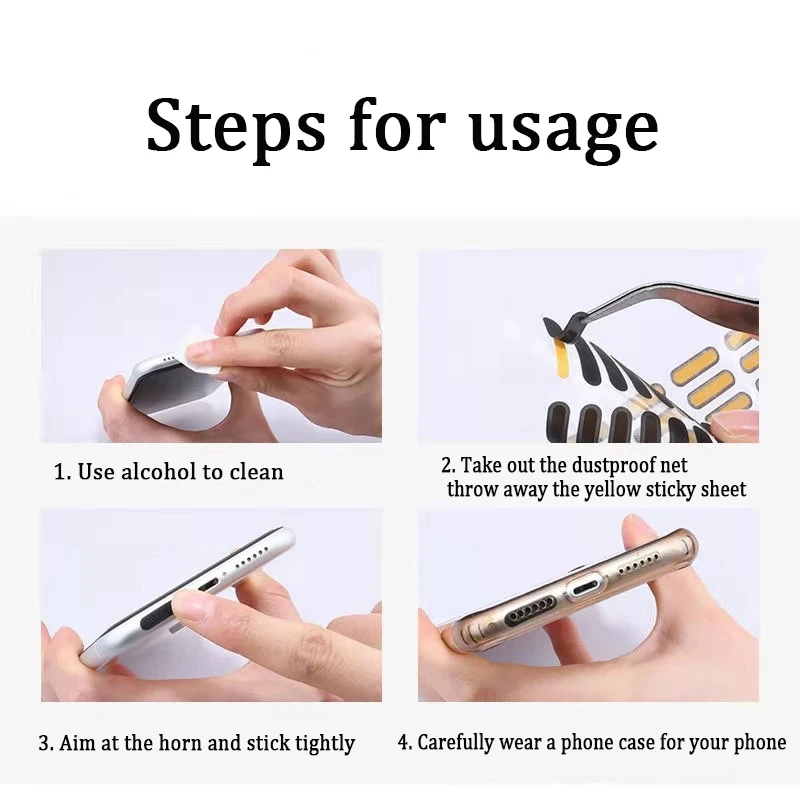 Steps for usage

1. Use alcohol to clean

2. Take out the dustproof net
throw away the yellow sticky sheet

3. Aim at the horn and stick tightly

4. Carefully wear a phone case for your phone