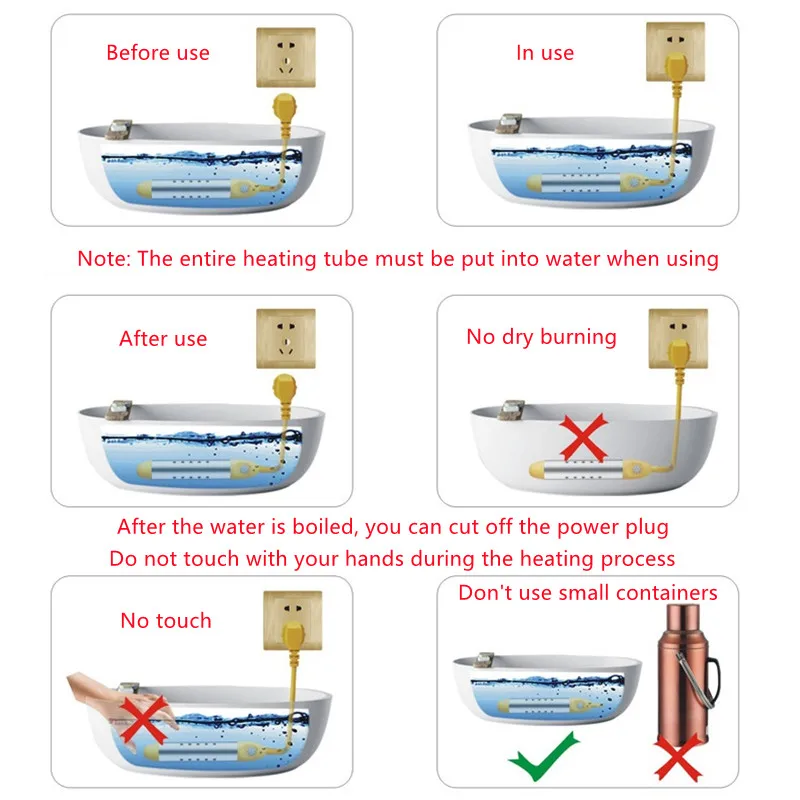 Before use

In use

Note: The entire heating tube must be put into water when using

After use

No dry burning

After the water is boiled, you can cut off the power plug

Do not touch with your hands during the heating process

No touch

Don't use small containers