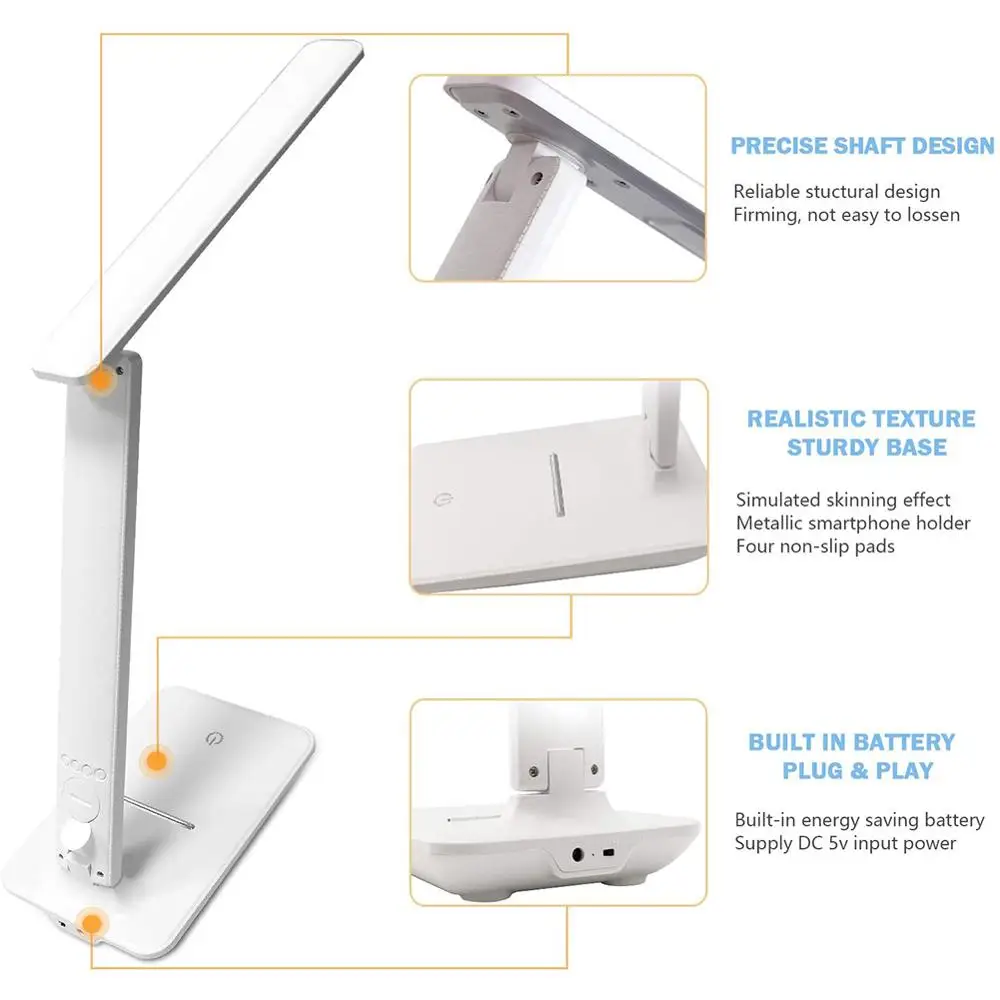 PRECISE SHAFT DESIGN

Reliable stuctural design
Firming, not easy to lossen

REALISTIC TEXTURE
STURDY BASE

Simulated skinning effect
Metallic smartphone holder
Four non-slip pads

BUILT IN BATTERY
PLUG & PLAY

Built-in energy saving battery
Supply DC 5v input power