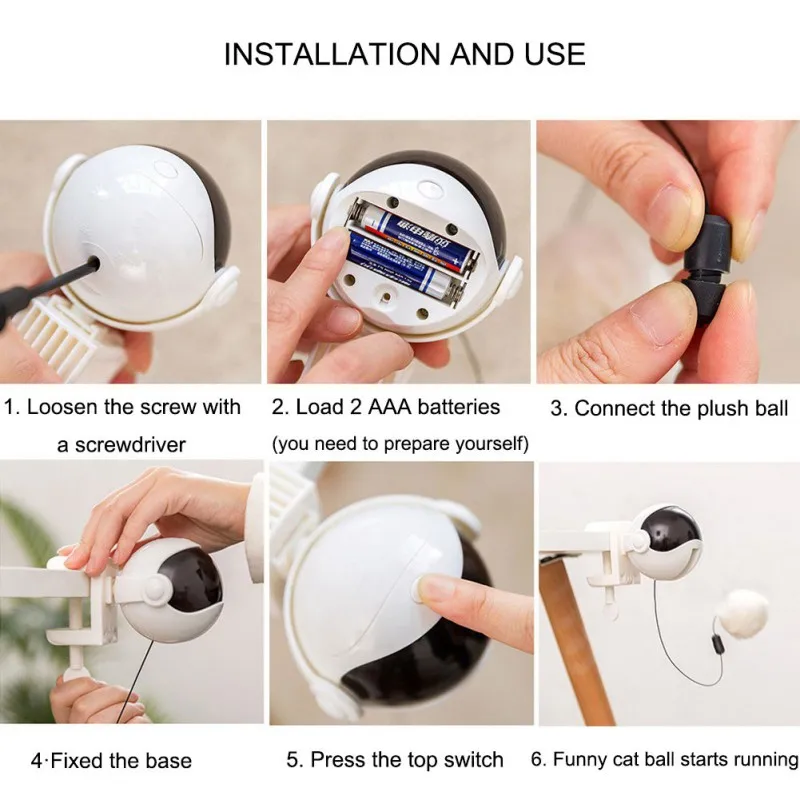 INSTALLATION AND USE

1. Loosen the screw with a screwdriver

2. Load 2 AAA batteries (you need to prepare yourself)

3. Connect the plush ball

4·Fixed the base

5. Press the top switch

6. Funny cat ball starts running