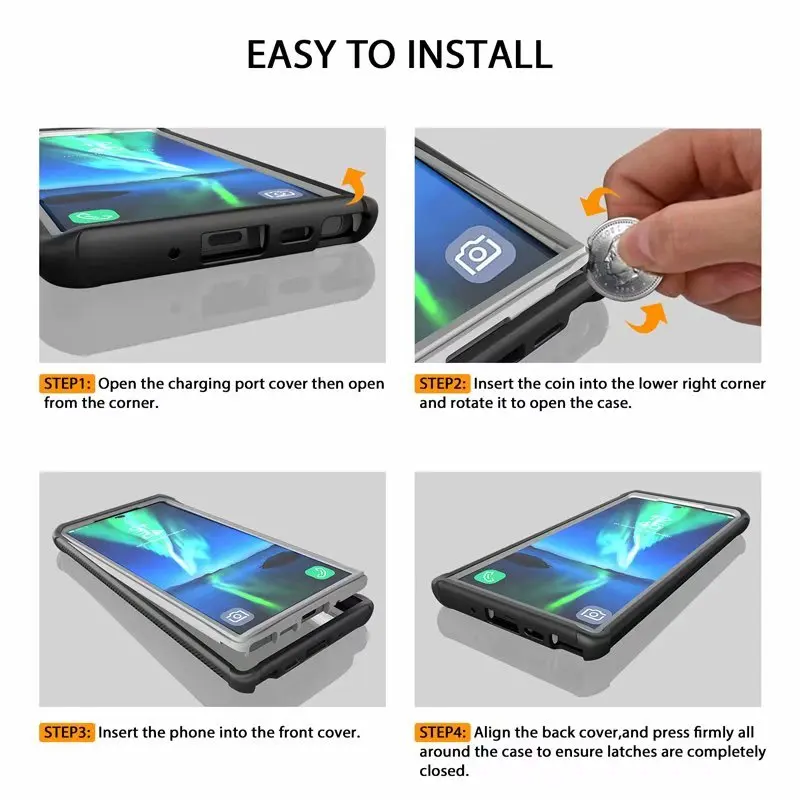 EASY TO INSTALL

STEP1: Open the charging port cover then open from the corner.

STEP2: Insert the coin into the lower right corner and rotate it to open the case.

STEP3: Insert the phone into the front cover.

STEP4: Align the back cover,and press firmly all around the case to ensure latches are completely closed.