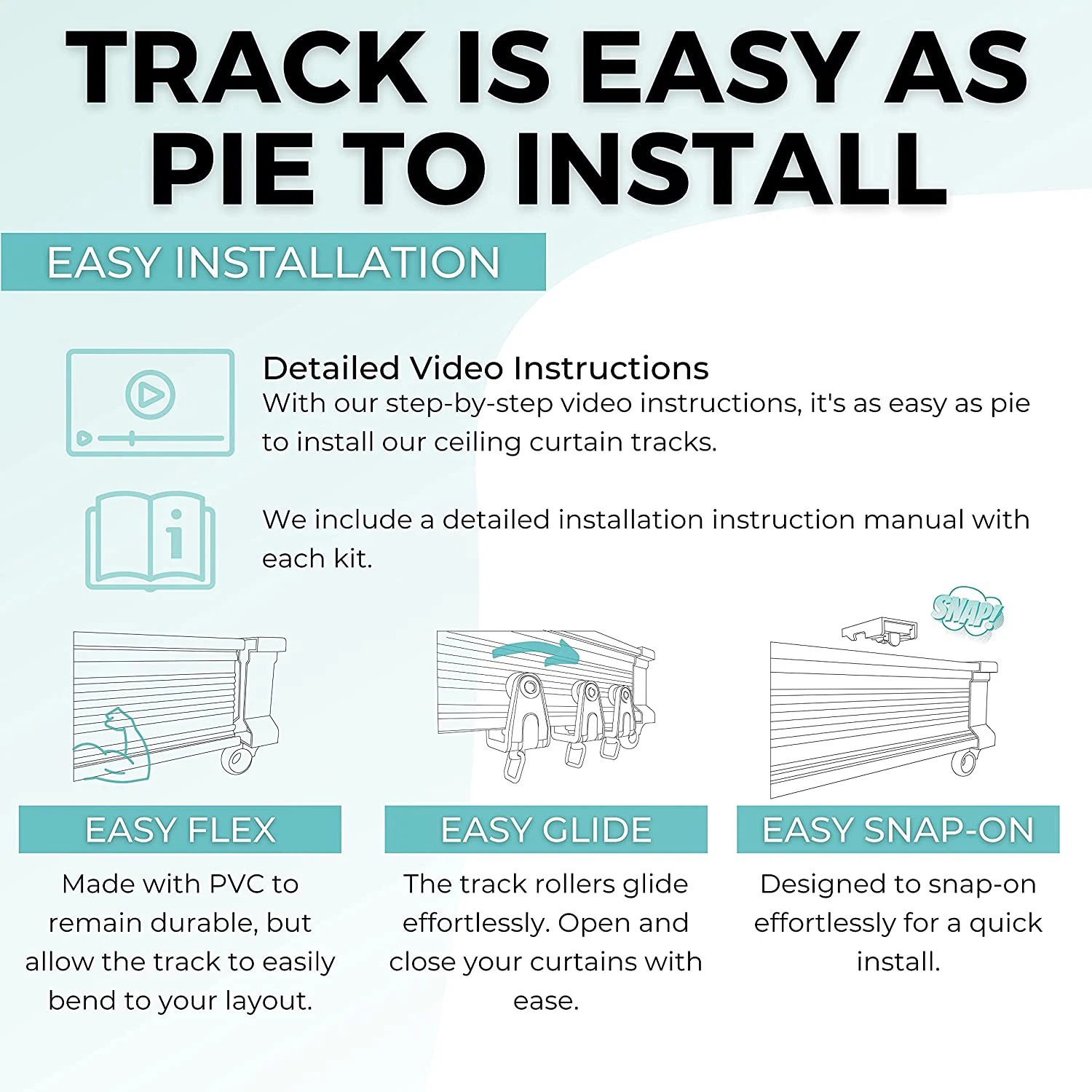 TRACK IS EASY AS PIE TO INSTALL

EASY INSTALLATION

Detailed Video Instructions
With our step-by-step video instructions, it's as easy as pie to install our ceiling curtain tracks.

We include a detailed installation instruction manual with each kit.

SNAP!

EASY FLEX

Made with PVC to remain durable, but allow the track to easily bend to your layout.

EASY GLIDE

The track rollers glide effortlessly. Open and close your curtains with ease.

EASY SNAP-ON

Designed to snap-on effortlessly for a quick install.