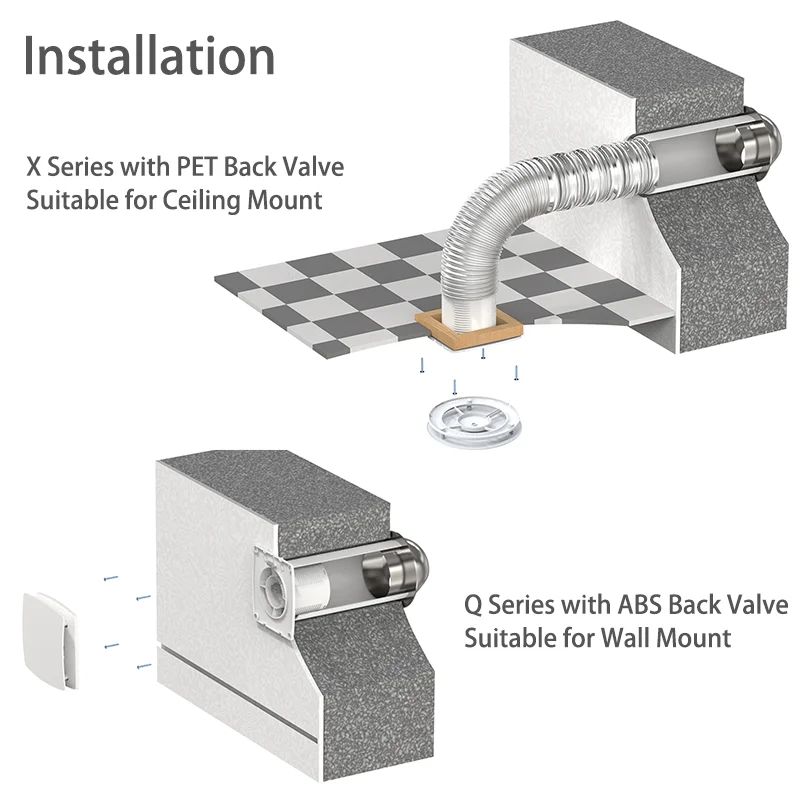 Installation

X Series with PET Back Valve
Suitable for Ceiling Mount

Q Series with ABS Back Valve
Suitable for Wall Mount