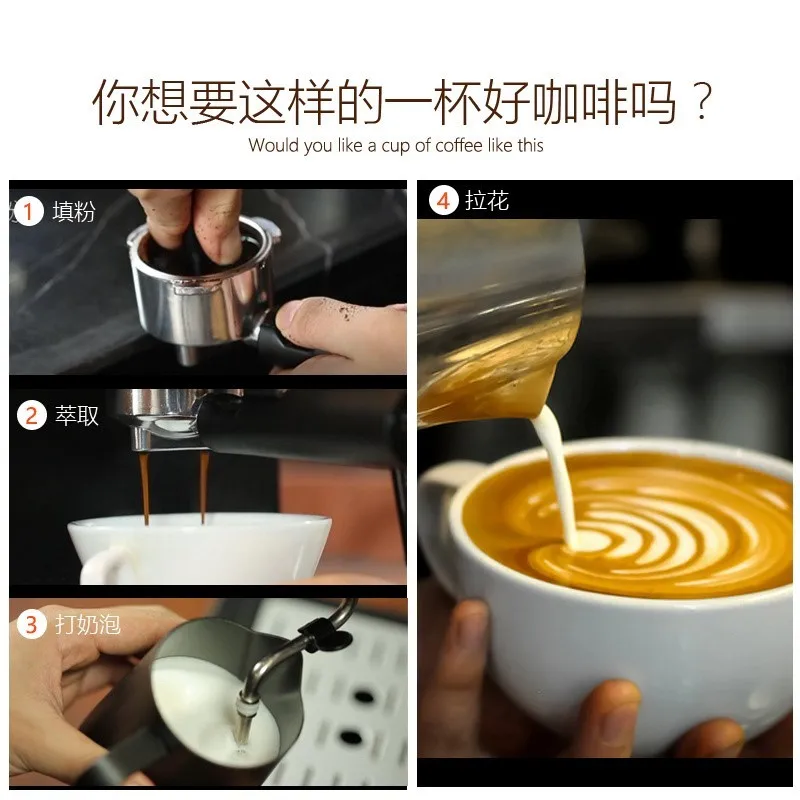 你想要这样的一杯好咖啡吗？
Would you like a cup of coffee like this

1 填粉

2 萃取

3 打奶泡

4 拉花