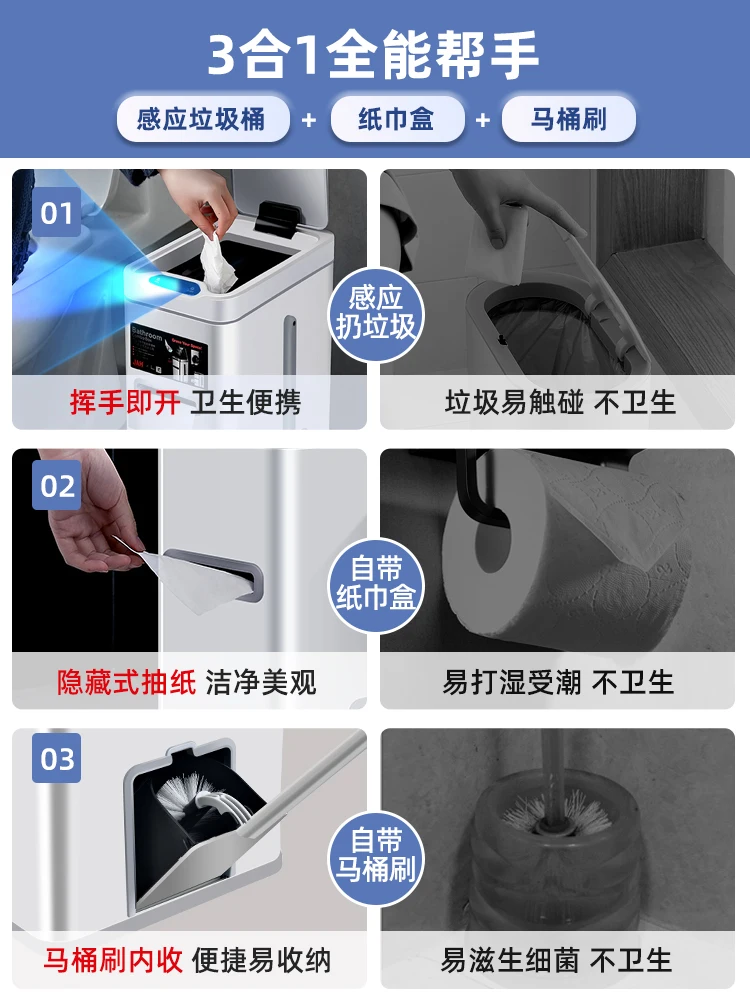 3合1全能帮手

感应垃圾桶 + 纸巾盒 + 马桶刷

01

Bathroom

感应扔垃圾

挥手即开 卫生便携

垃圾易触碰 不卫生

02

自带纸巾盒

隐藏式抽纸 洁净美观

易打湿受潮 不卫生

03

自带马桶刷

马桶刷内收 便捷易收纳

易滋生细菌 不卫生