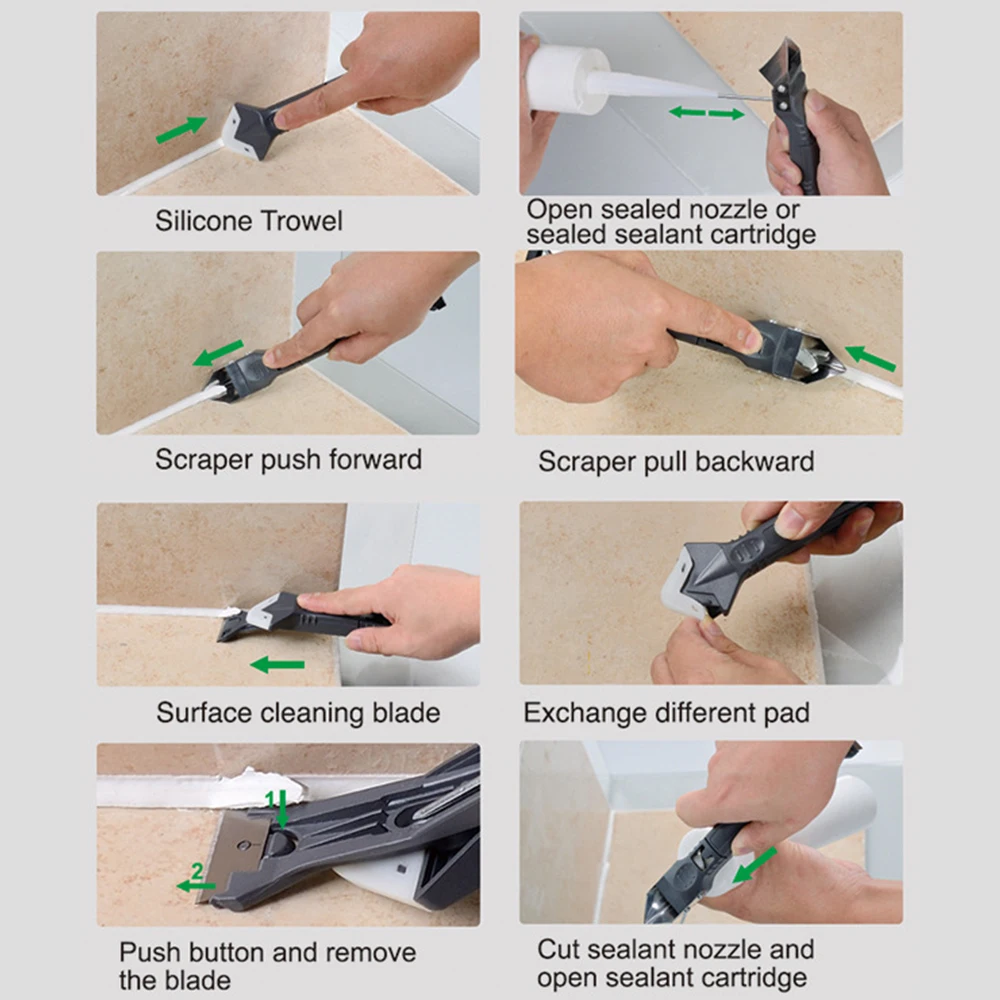 Silicone Trowel

Open sealed nozzle or sealed sealant cartridge

Scraper push forward

Scraper pull backward

Surface cleaning blade

Exchange different pad

1

2

Push button and remove the blade

Cut sealant nozzle and open sealant cartridge