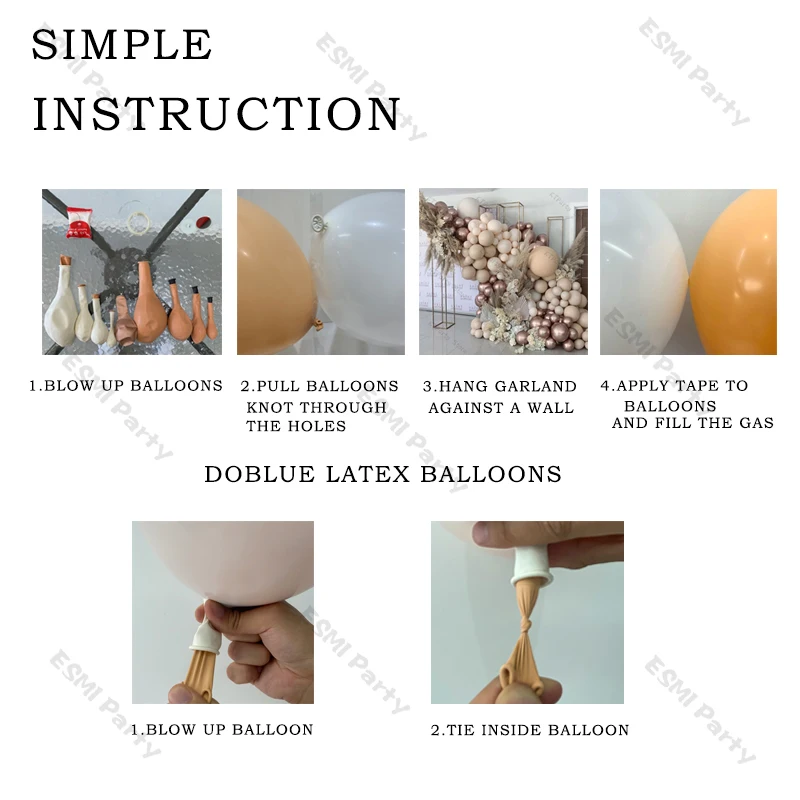 SIMPLE INSTRUCTION

ESMI Party

1.BLOW UP BALLOONS

2.PULL BALLOONS KNOT THROUGH THE HOLES

3.HANG GARLAND AGAINST A WALL

4.APPLY TAPE TO BALLOONS AND FILL THE GAS

DOBLUE LATEX BALLOONS

1.BLOW UP BALLOON

2.TIE INSIDE BALLOON