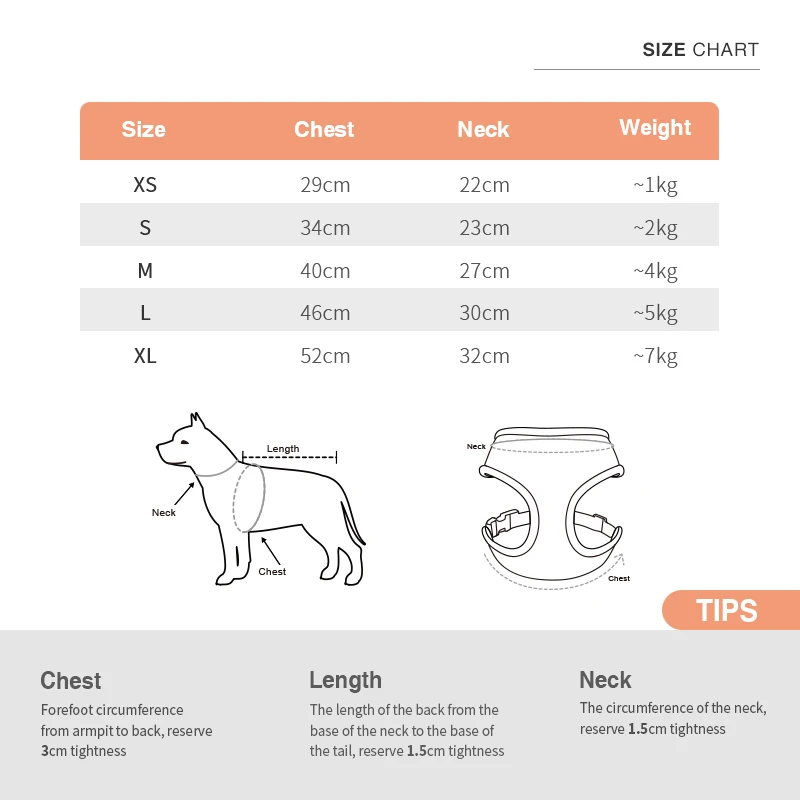 SIZE CHART

| Size | Chest | Neck | Weight |
|---|---|---|---|
| XS | 29cm | 22cm | ~1kg |
| S | 34cm | 23cm | ~2kg |
| M | 40cm | 27cm | ~4kg |
| L | 46cm | 30cm | ~5kg |
| XL | 52cm | 32cm | ~7kg |

Length
Neck
Chest

Neck
Chest

TIPS

Chest
Forefoot circumference from armpit to back, reserve 3cm tightness

Length
The length of the back from the base of the neck to the base of the tail, reserve 1.5cm tightness

Neck
The circumference of the neck, reserve 1.5cm tightness