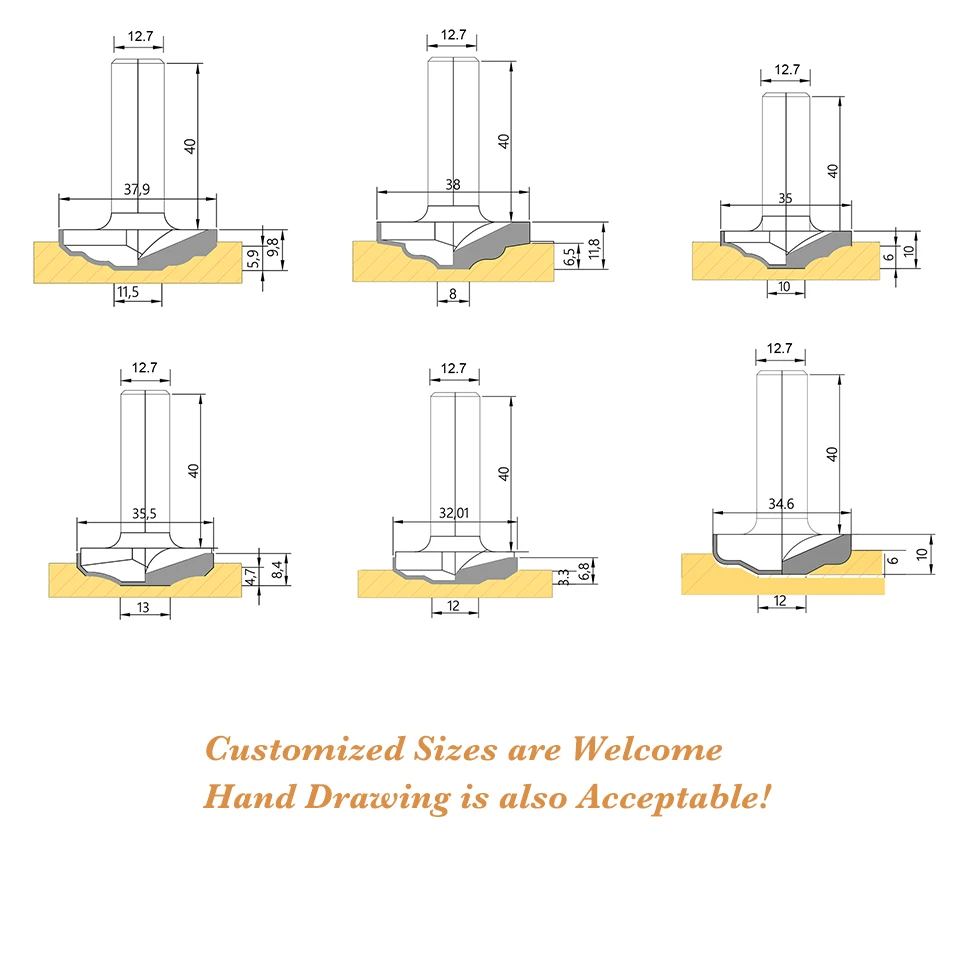 12.7
40
37,9
5,9
9,8
11,5

12.7
40
38
6,5
11,8
8

12.7
40
35
6
10
10

12.7
40
35,5
4,7
8,4
13

12.7
40
32,01
3,3
6,8
12

12.7
40
34.6
6
10
12

Customized Sizes are Welcome
Hand Drawing is also Acceptable!