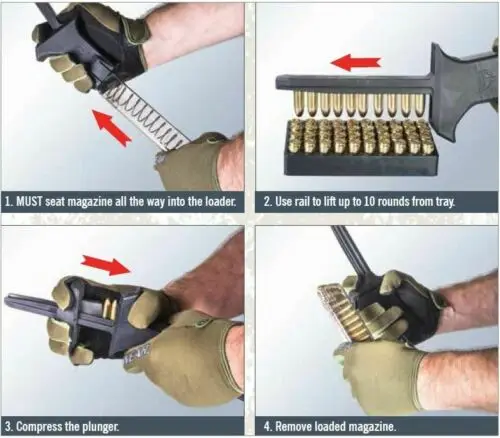 1. MUST seat magazine all the way into the loader.

2. Use rail to lift up to 10 rounds from tray.

3. Compress the plunger.

4. Remove loaded magazine.