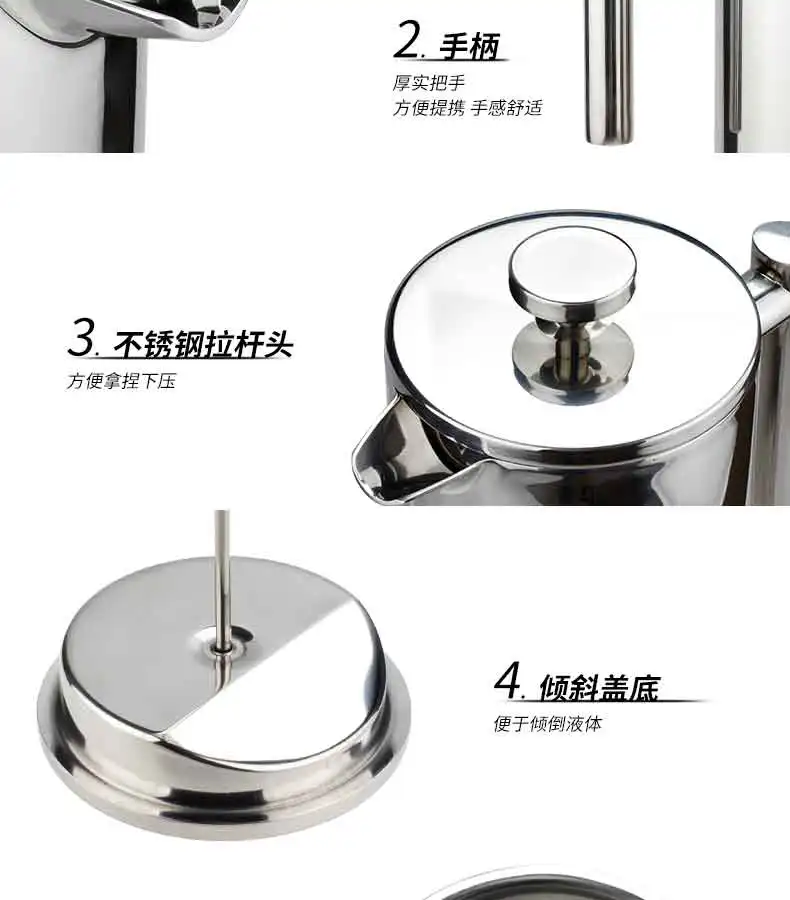 2. 手柄
厚实把手
方便提携 手感舒适

3. 不锈钢拉杆头
方便拿捏下压

4. 倾斜盖底
便于倾倒液体