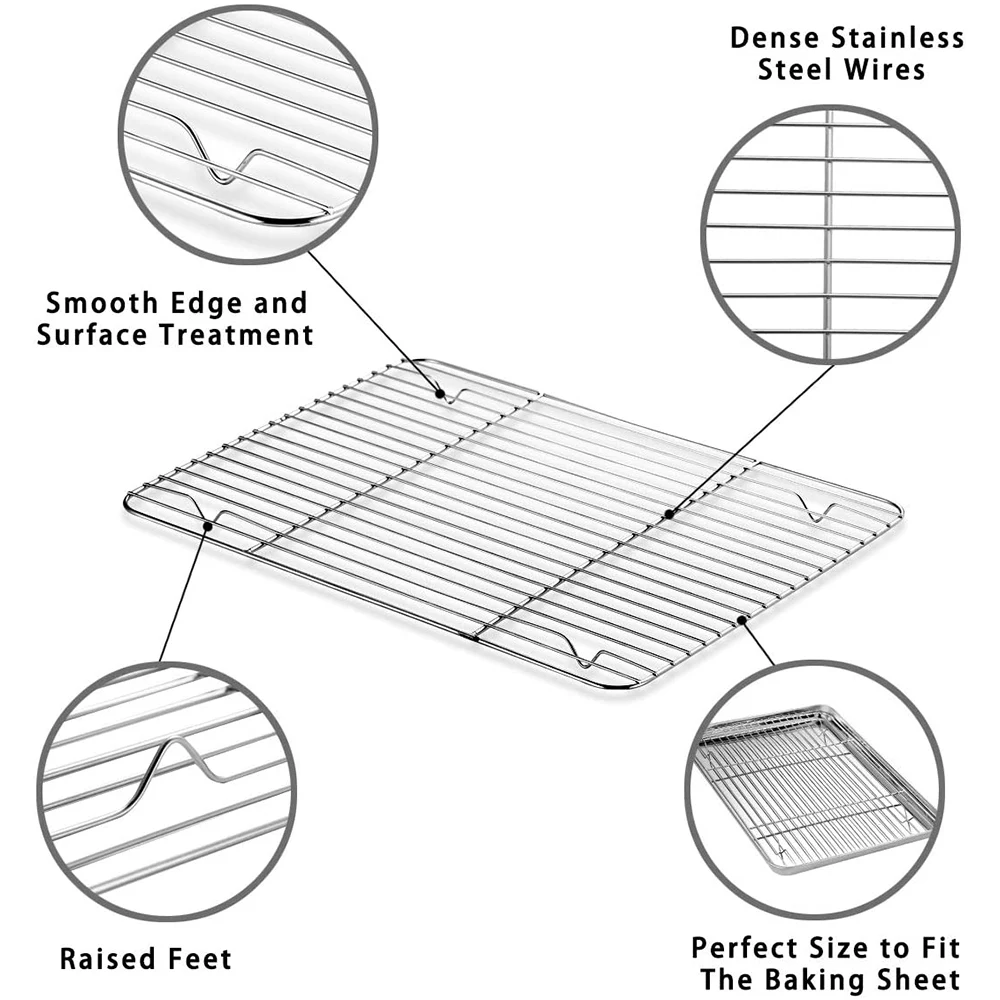 Dense Stainless Steel Wires

Smooth Edge and Surface Treatment

Raised Feet

Perfect Size to Fit The Baking Sheet