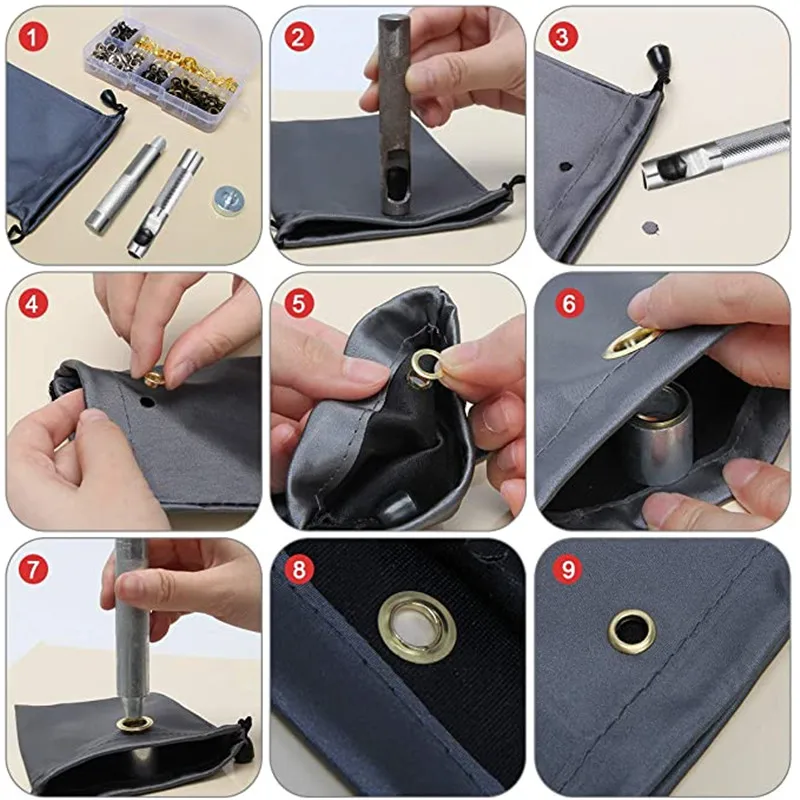 1

2

3

4

5

6

7

8

9