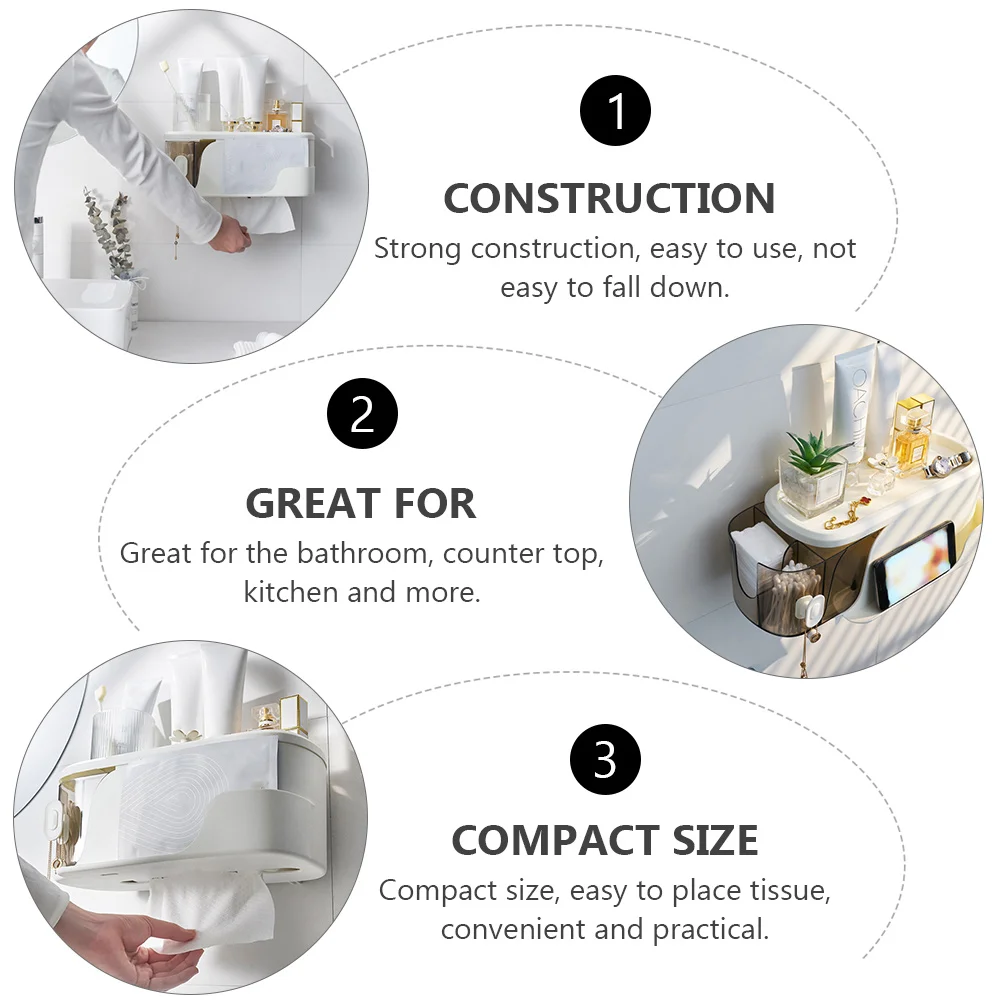 1

CONSTRUCTION

Strong construction, easy to use, not easy to fall down.

2

GREAT FOR

Great for the bathroom, counter top, kitchen and more.

3

COMPACT SIZE

Compact size, easy to place tissue, convenient and practical.