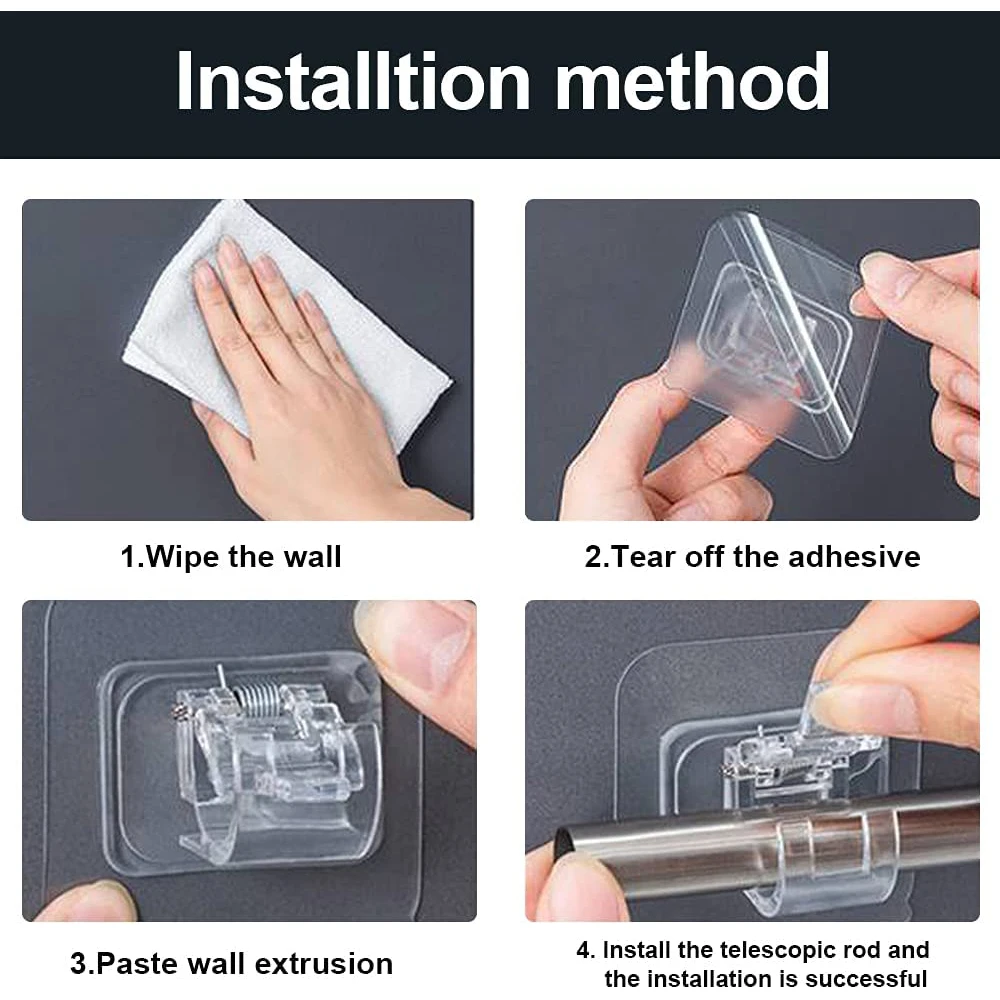 Installtion method

1.Wipe the wall

2.Tear off the adhesive

3.Paste wall extrusion

4. Install the telescopic rod and the installation is successful