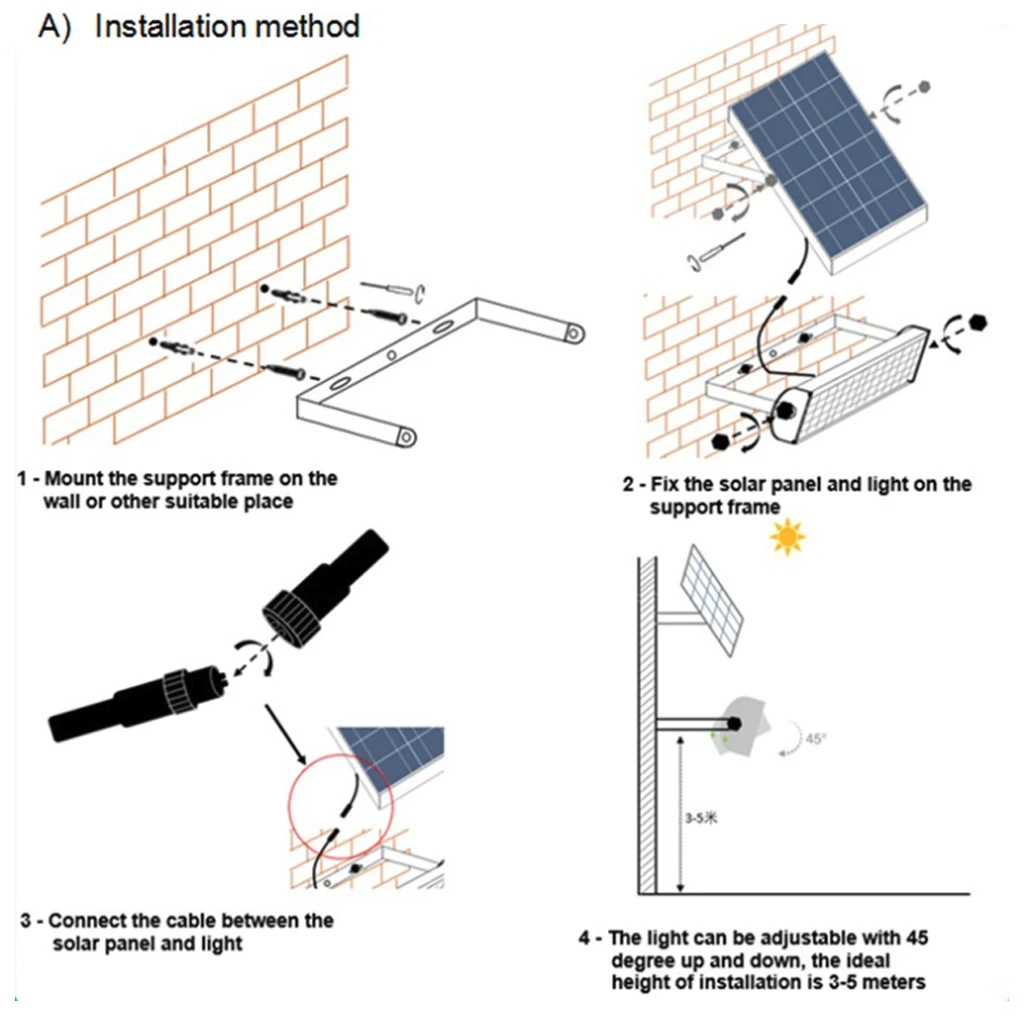 A) Installation method

1 - Mount the support frame on the wall or other suitable place

2 - Fix the solar panel and light on the support frame

3 - Connect the cable between the solar panel and light

45°

3-5米

4 - The light can be adjustable with 45 degree up and down, the ideal height of installation is 3-5 meters