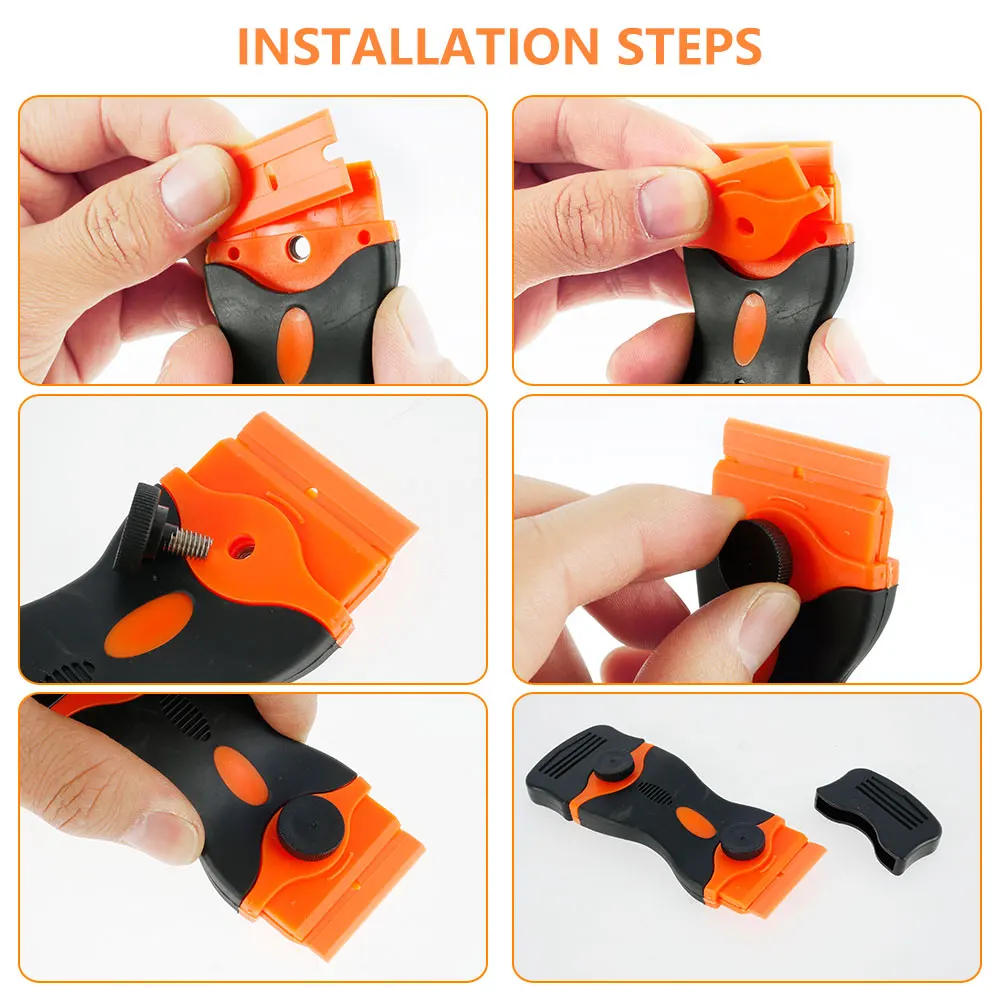 INSTALLATION STEPS