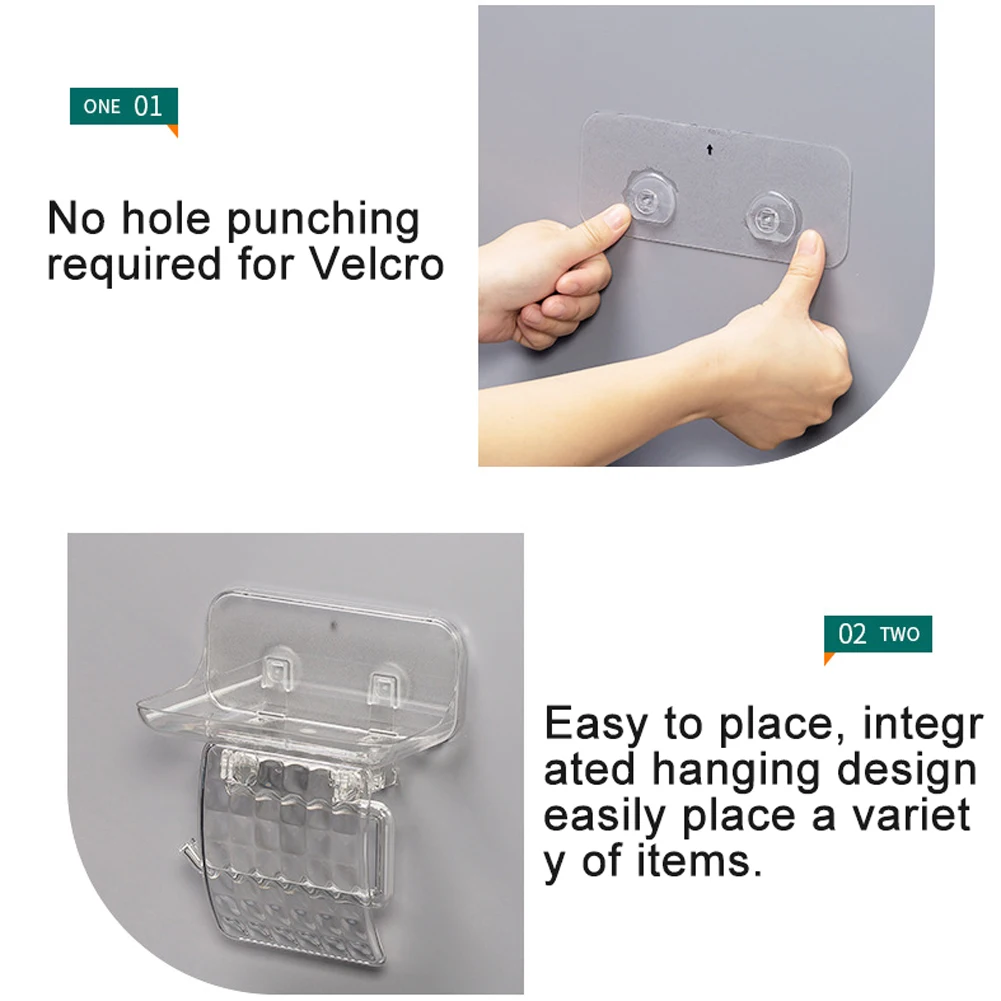 ONE 01

No hole punching required for Velcro

02 TWO

Easy to place, integr ated hanging design easily place a variet y of items.