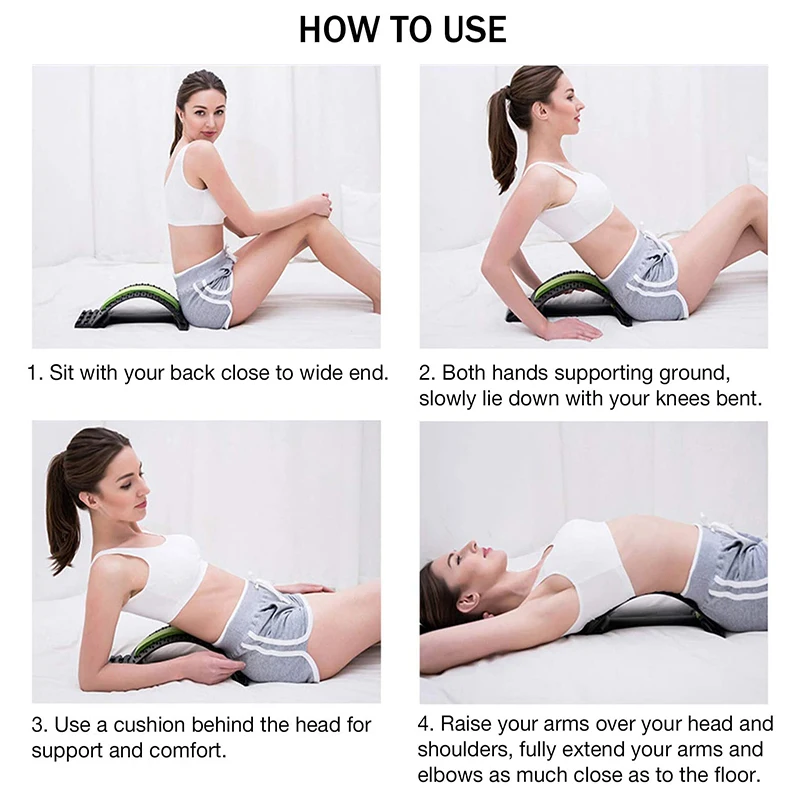 HOW TO USE

1. Sit with your back close to wide end.

2. Both hands supporting ground, slowly lie down with your knees bent.

3. Use a cushion behind the head for support and comfort.

4. Raise your arms over your head and shoulders, fully extend your arms and elbows as much close as to the floor.