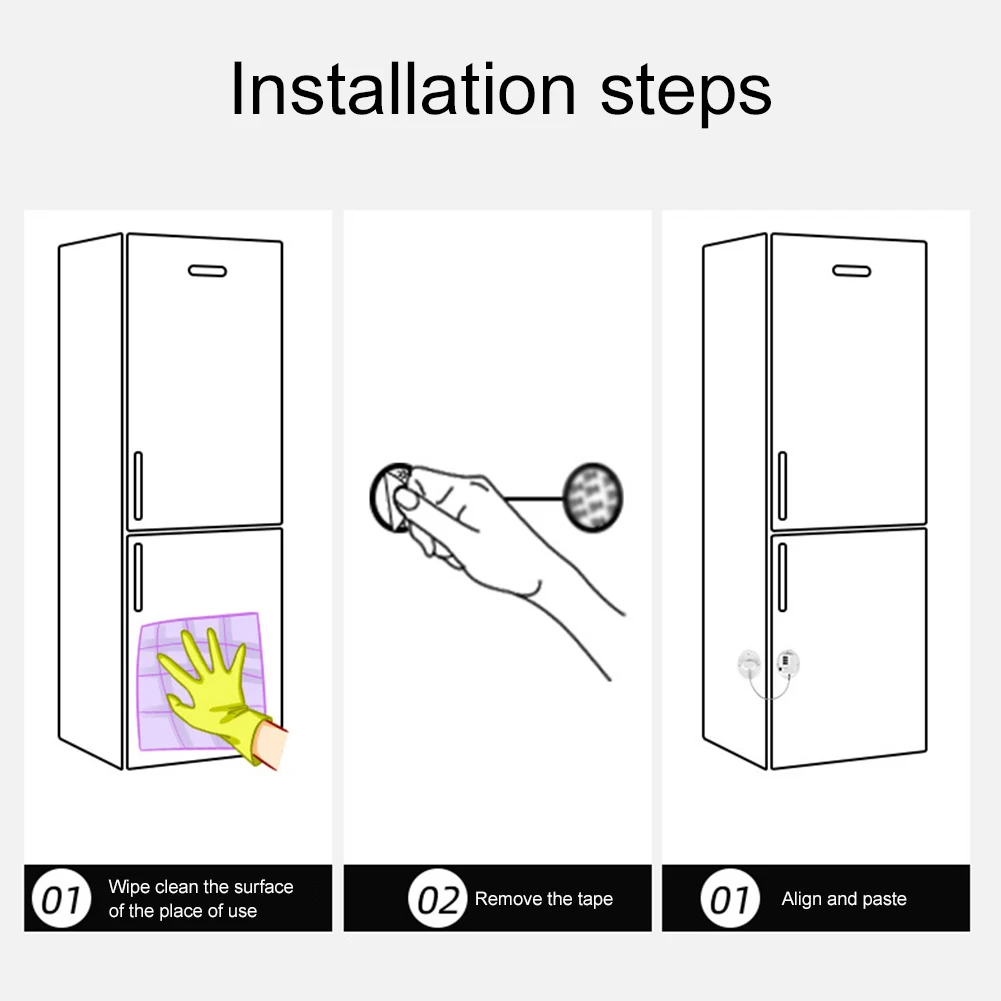 Installation steps

01 Wipe clean the surface of the place of use

02 Remove the tape

01 Align and paste