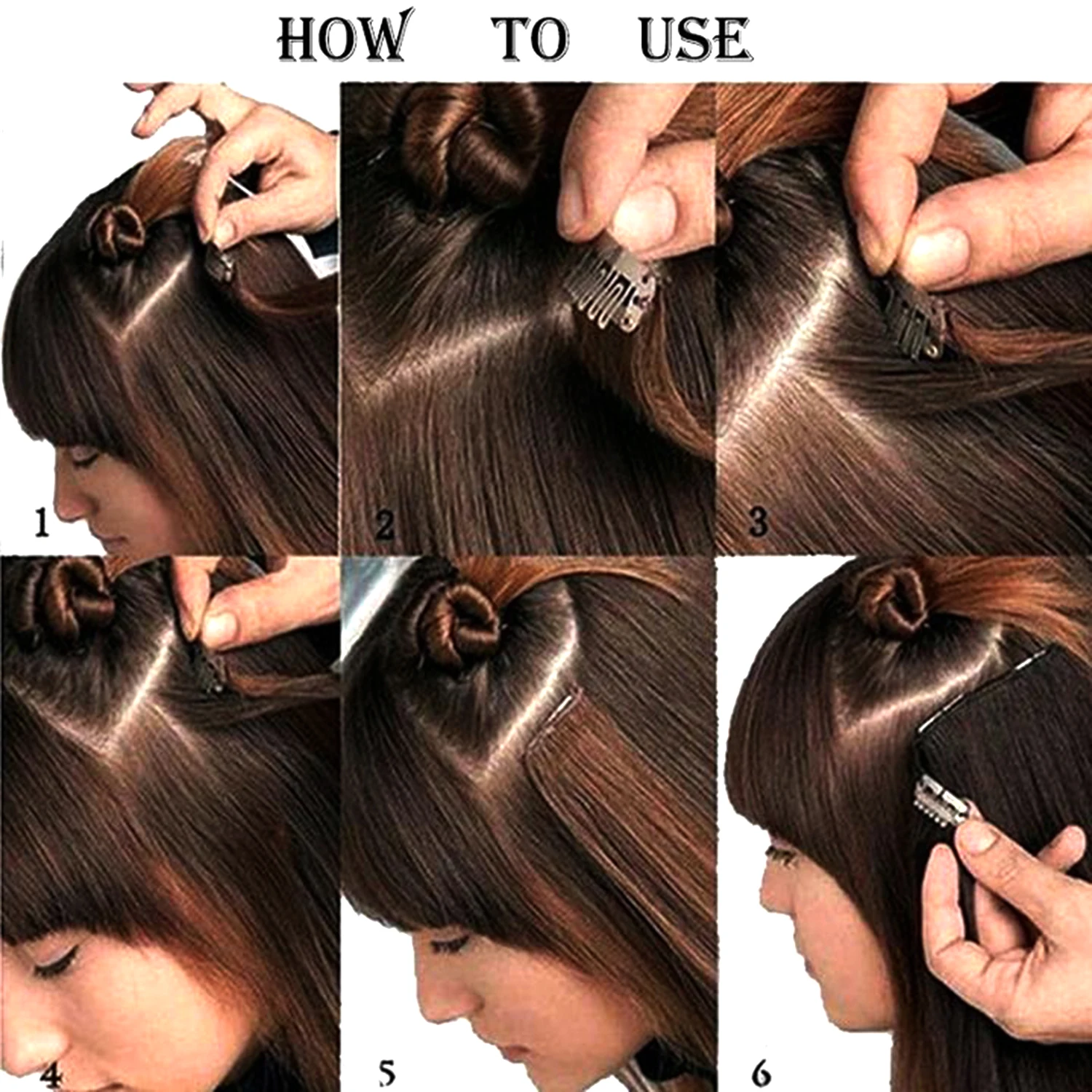 HOW TO USE

1

2

3

4

5

6